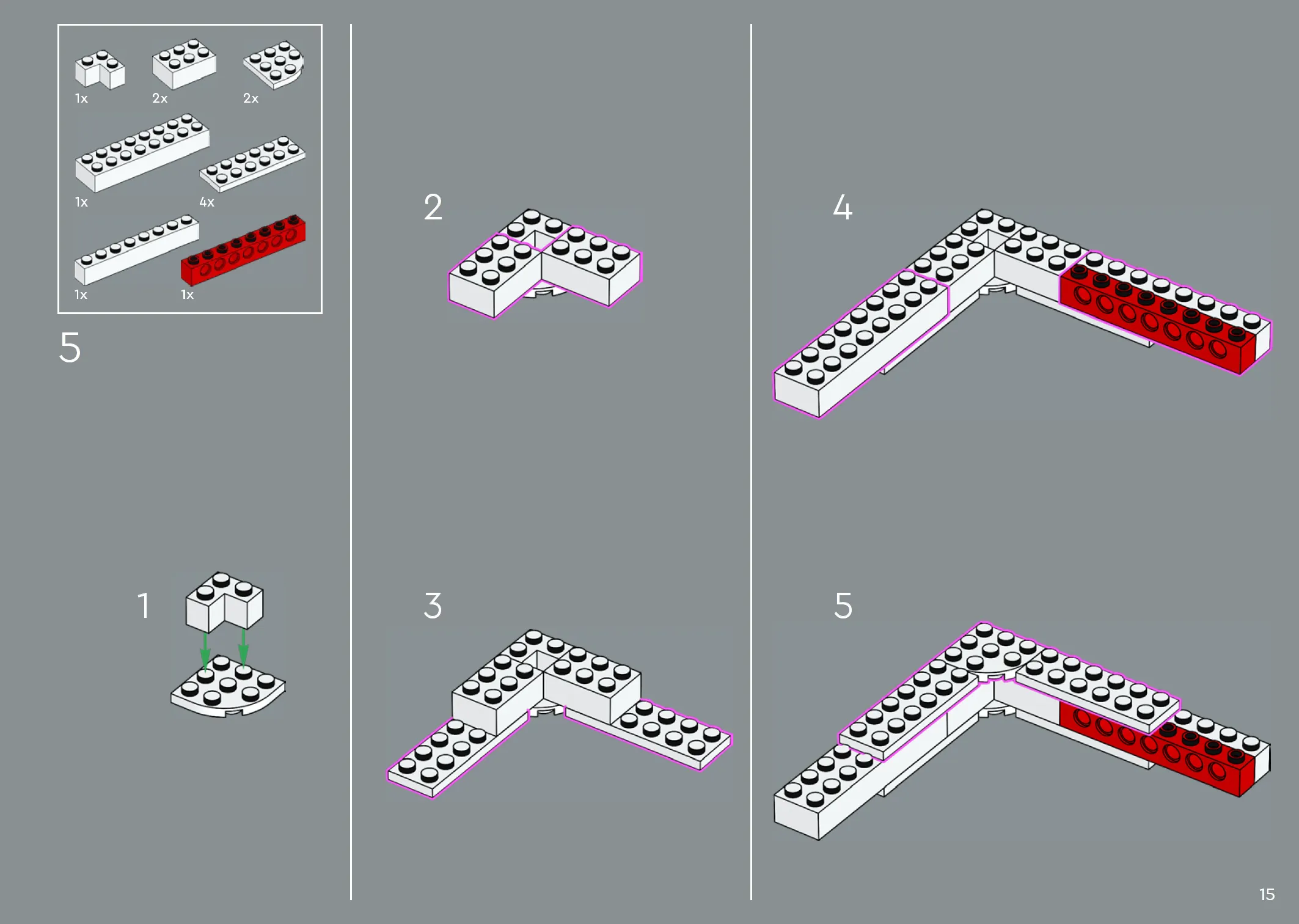 1x 2x 2x

1x 4x

1x 1x

5

1

2

3

4

5

15