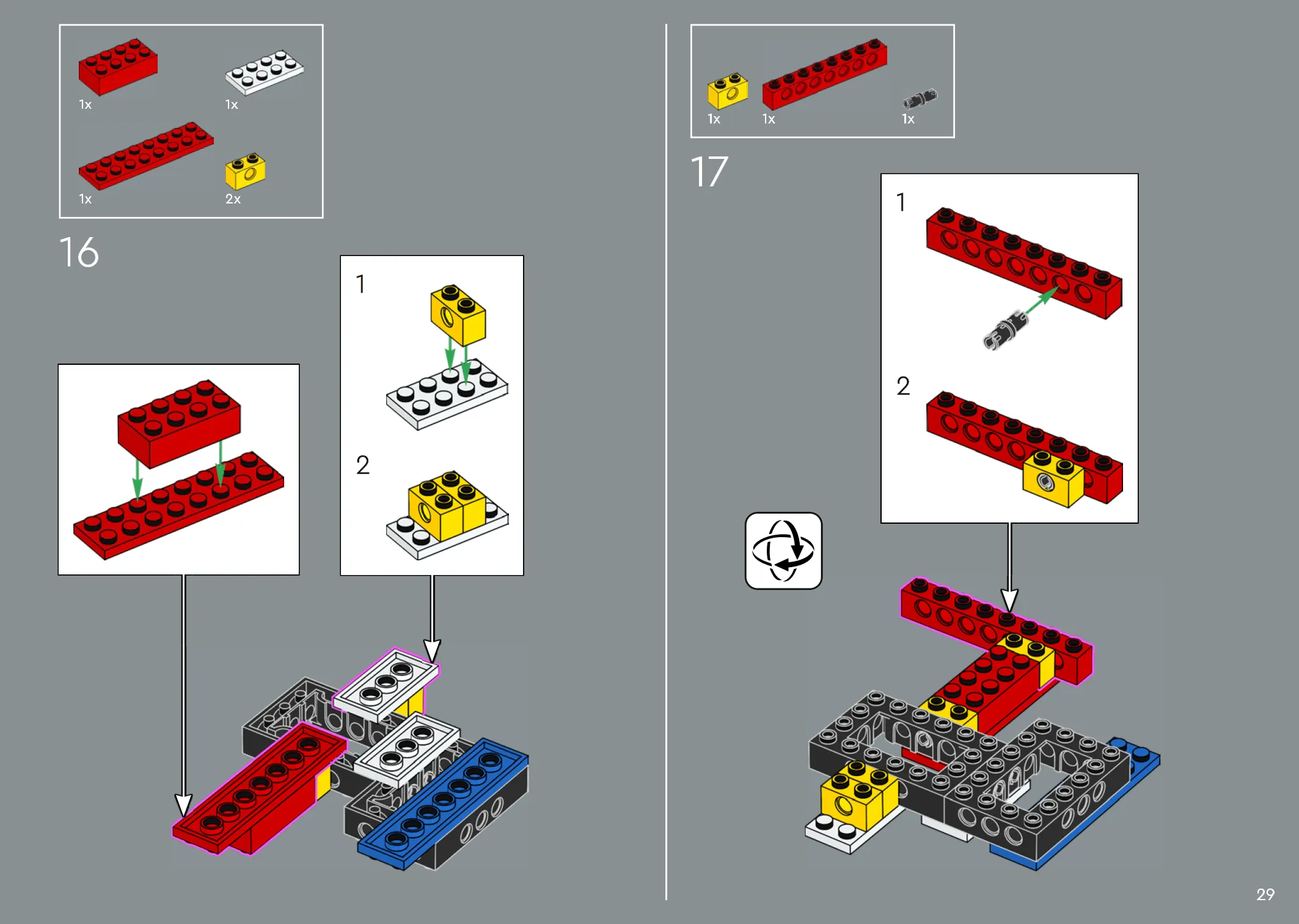 1x
1x
1x
2x
16
1
2
1x
1x
1x
17
1
2
29