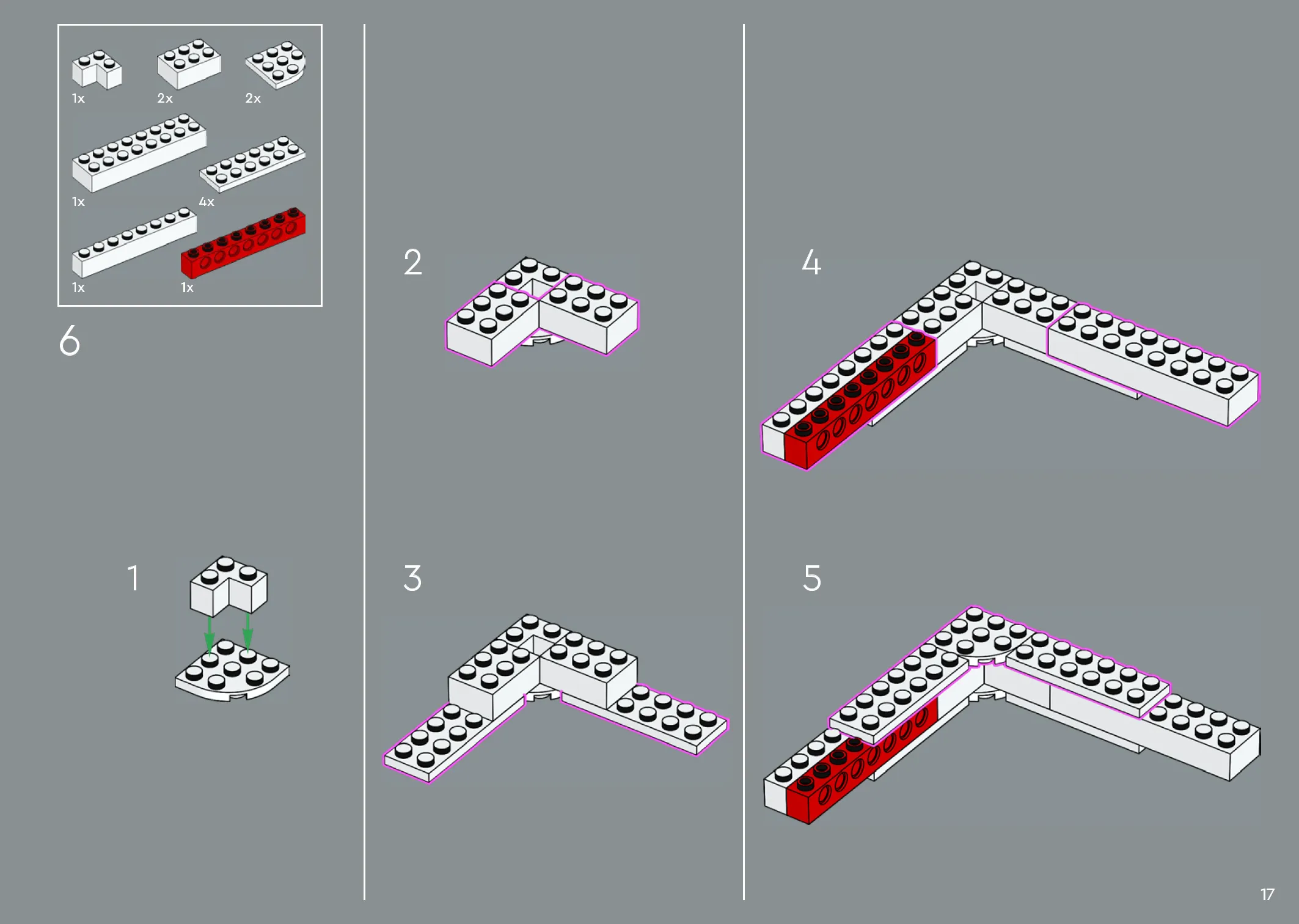 1x
2x
2x
1x
4x
1x
1x

6

1

2

3

4

5

17