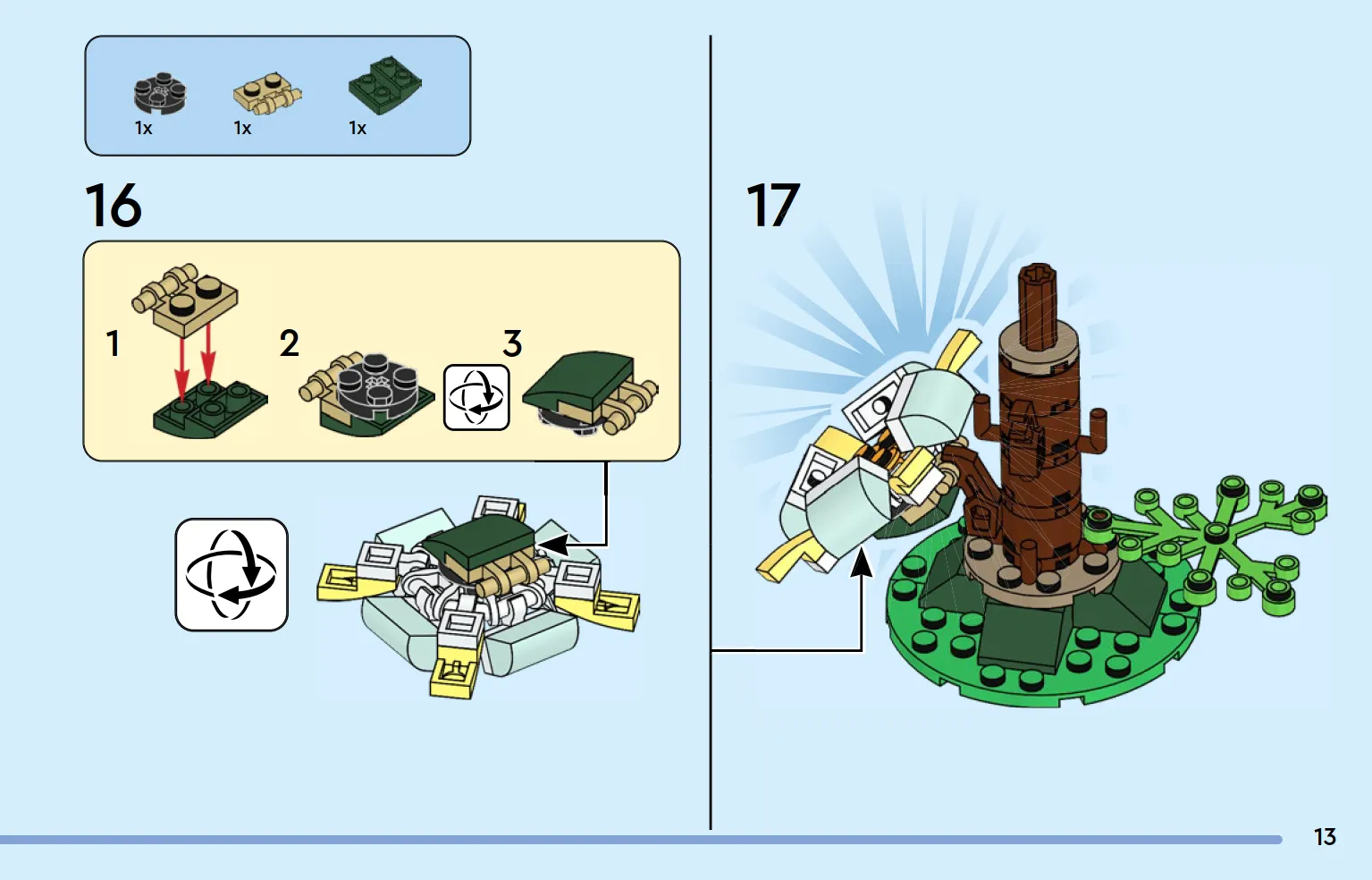 1x
1x
1x

16

1

2

3

17

13