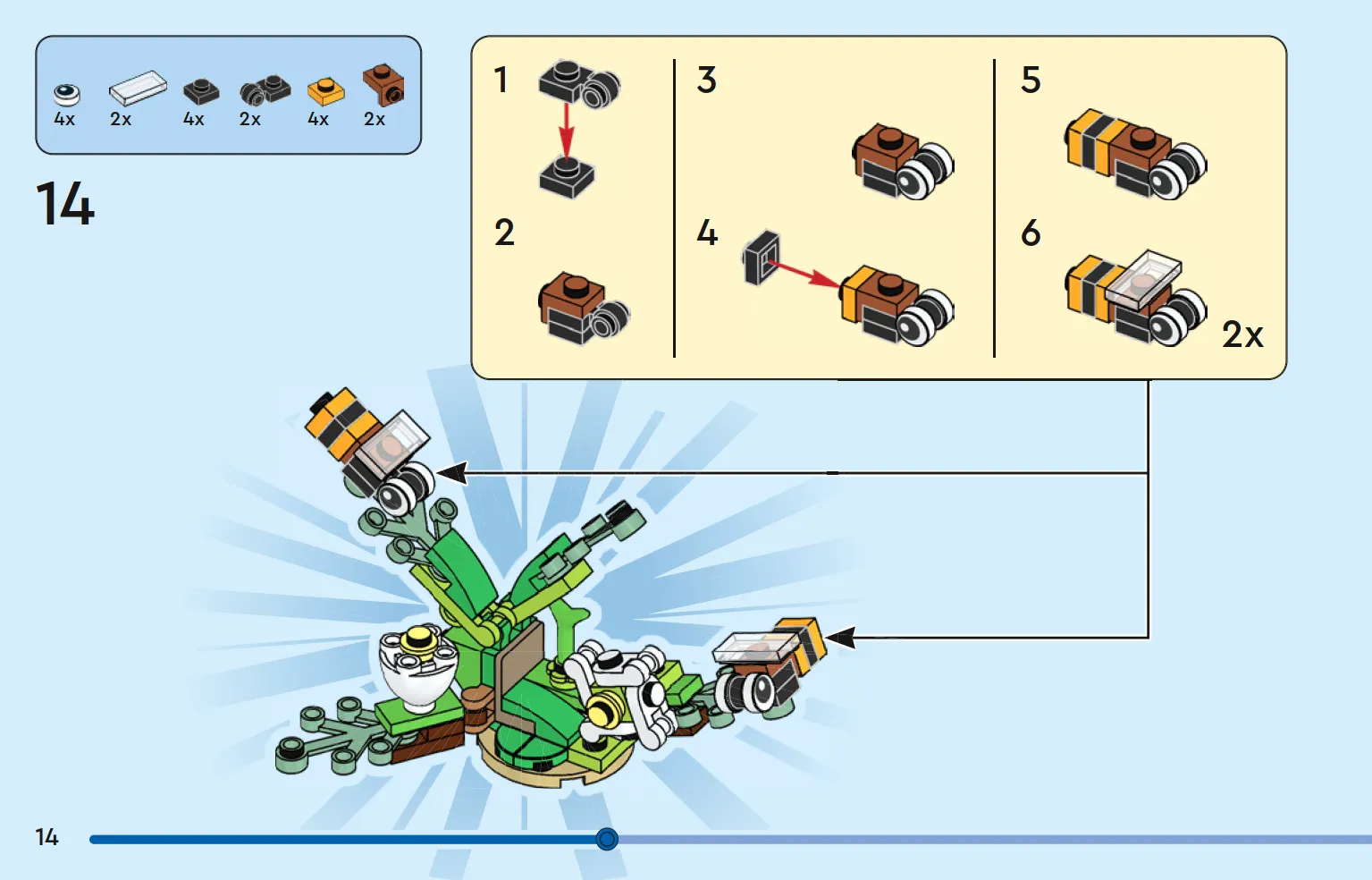 4x 2x 4x 2x 4x 2x

14

1

2

3

4

5

6

2x

14