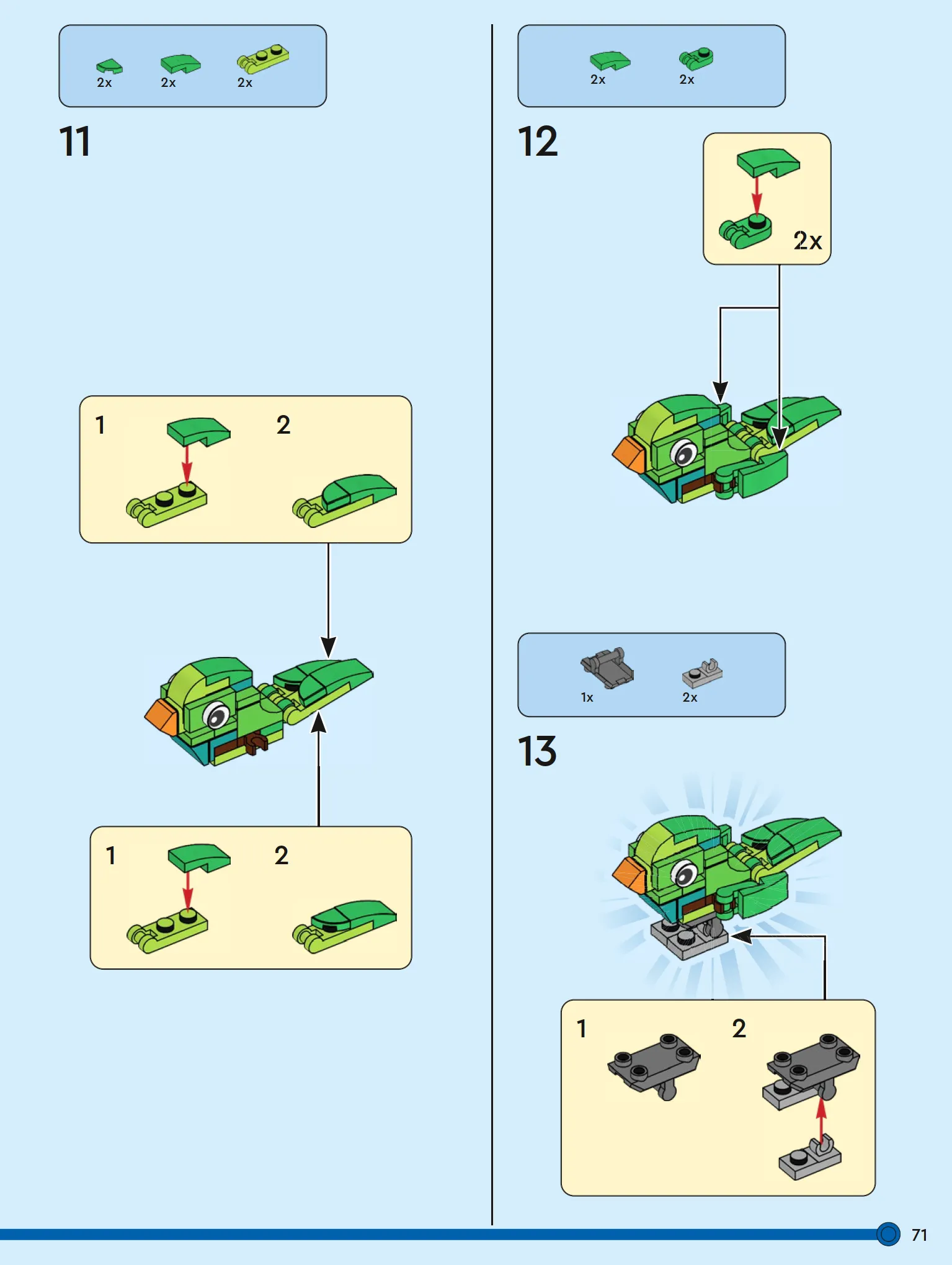 2x 2x 2x

11

1 2

1 2

2x 2x

12

2x

1x 2x

13

1 2

71