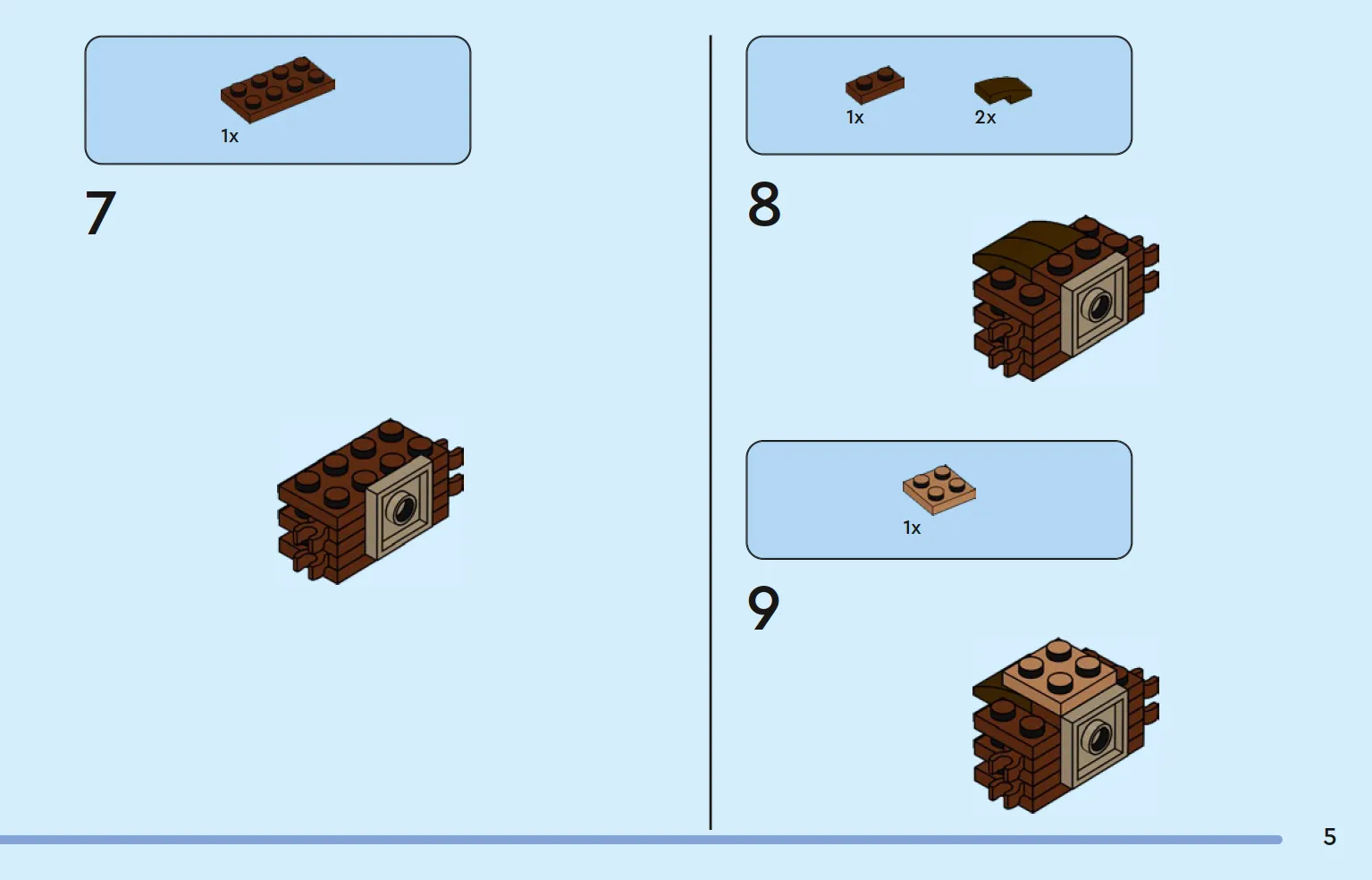 1x

7

1x

2x

8

1x

9

5