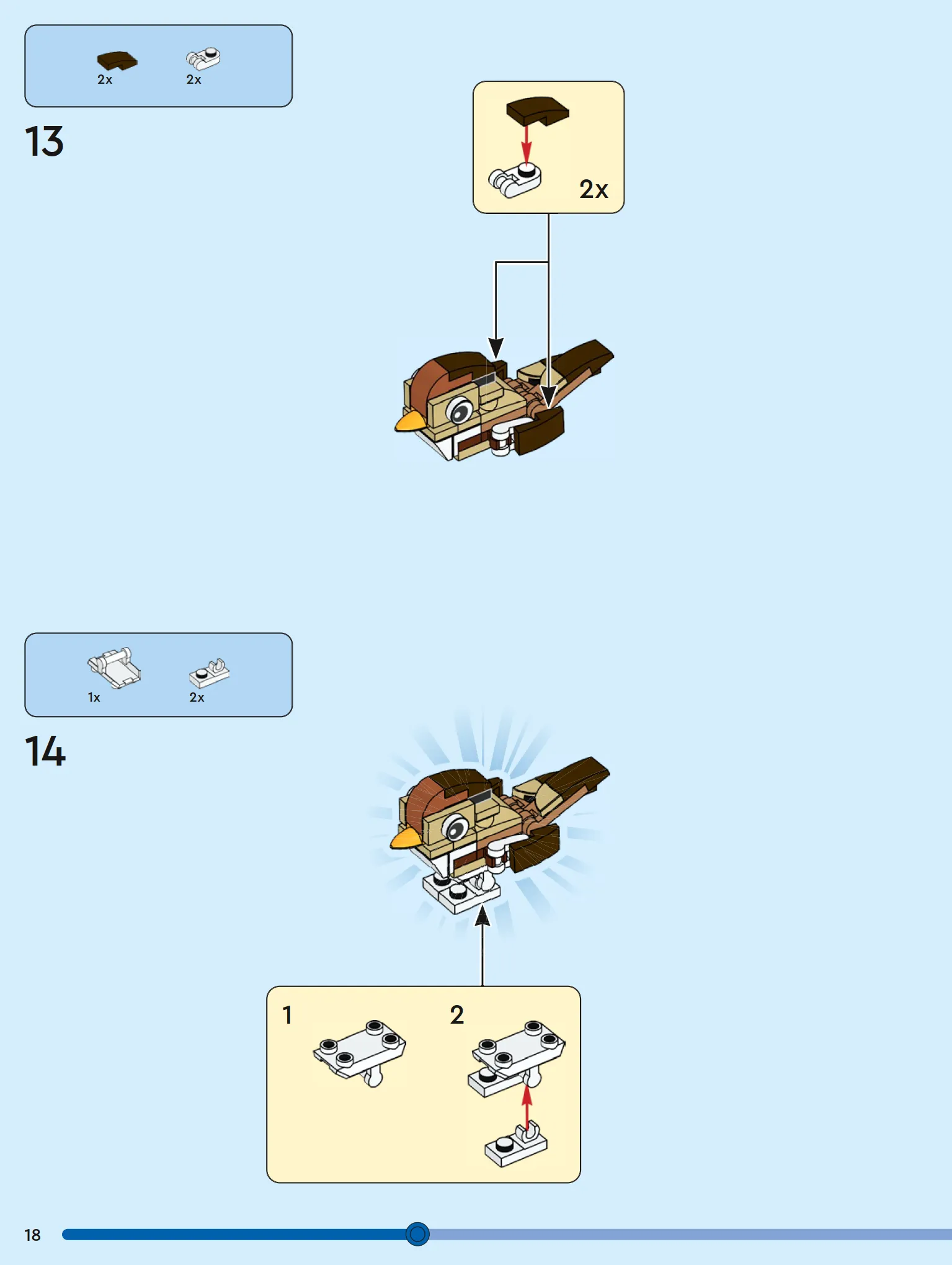 2x 2x

13

2x

1x 2x

14

1

2

18