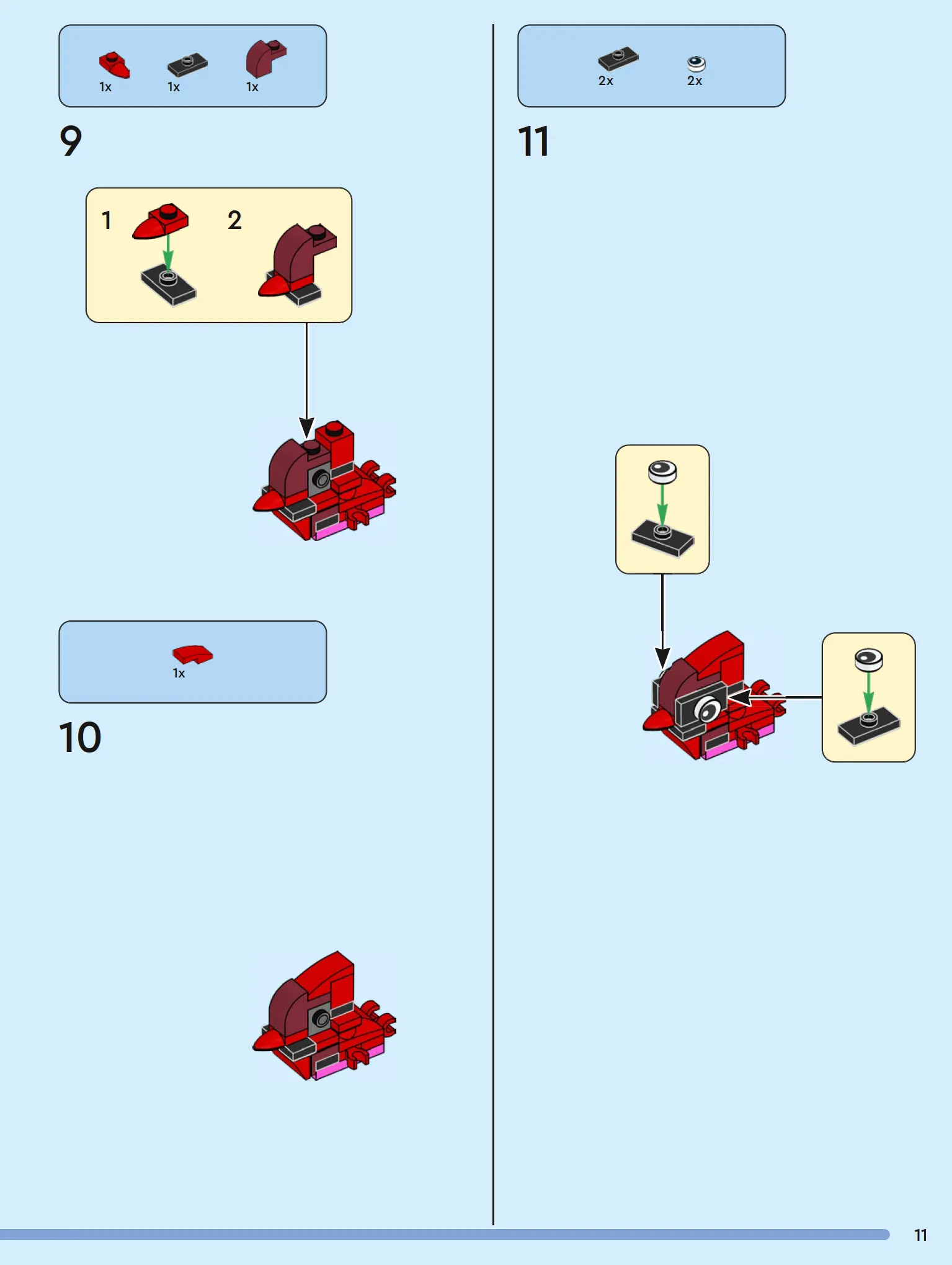 1x 1x 1x

9

1 2

1x

10

2x 2x

11

11