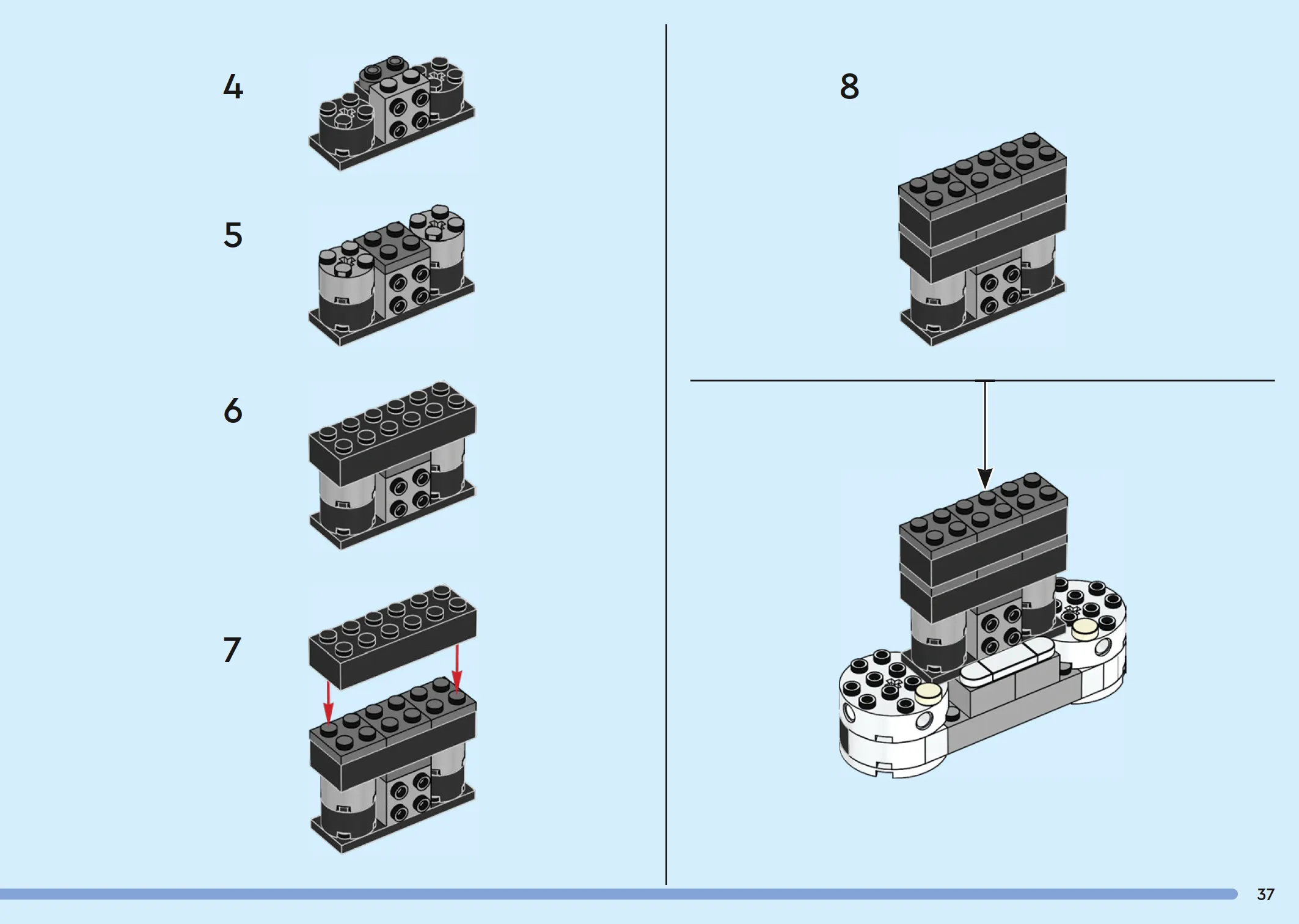 4

5

6

7

8

37