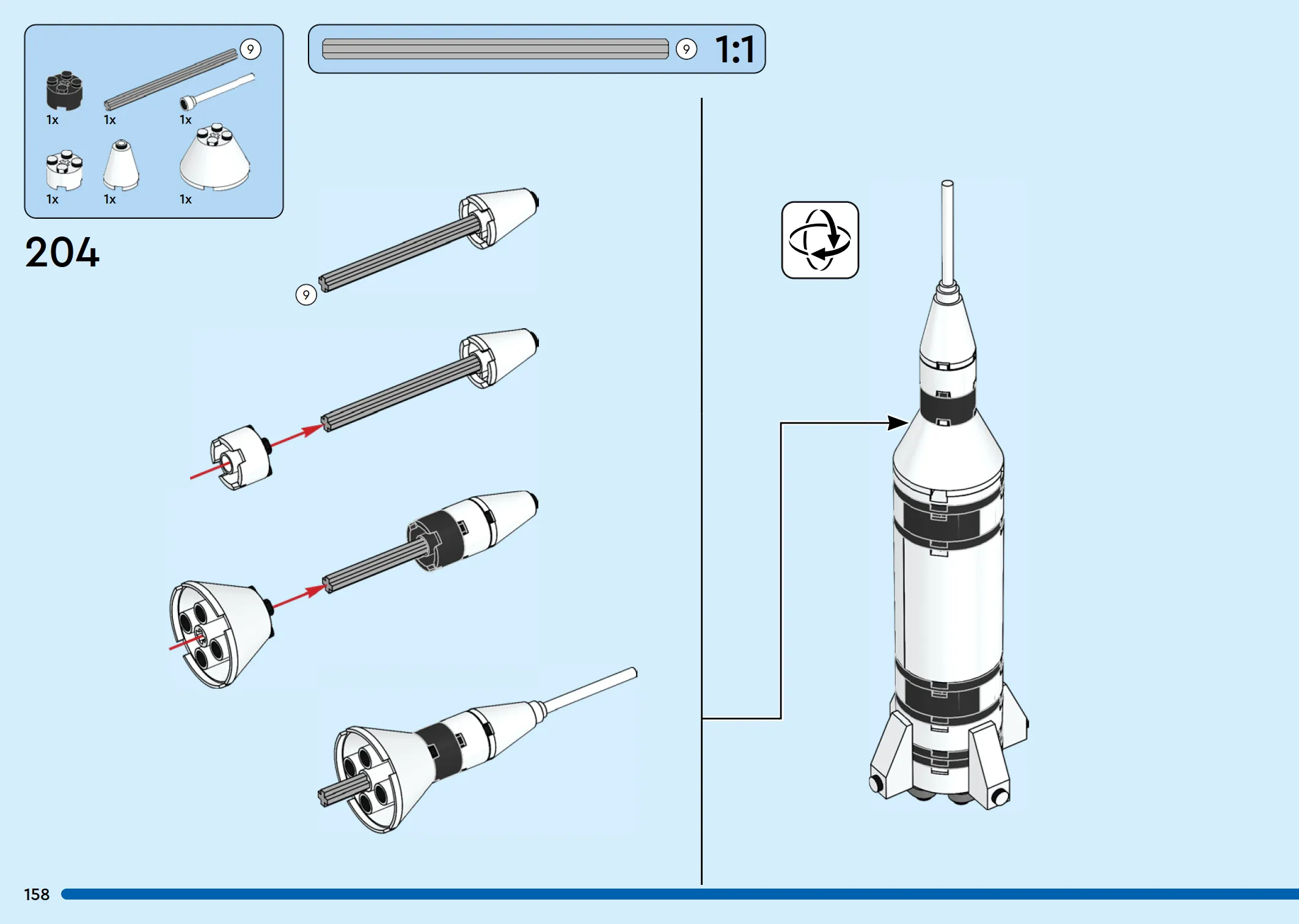 9
1x 1x 1x
1x 1x 1x

9 1:1

204

9

158