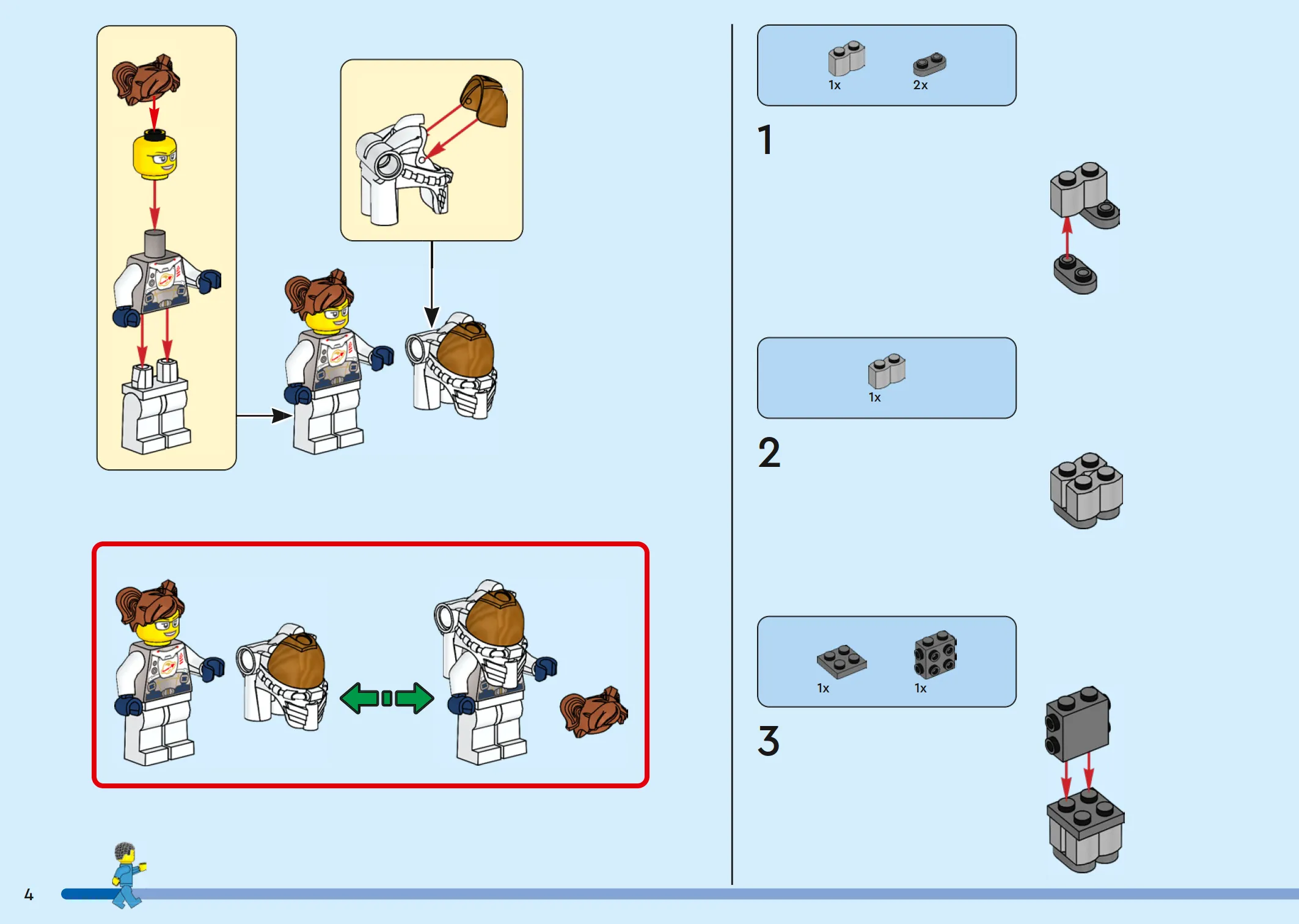 1x 2x

1

1x

2

1x 1x

3

4