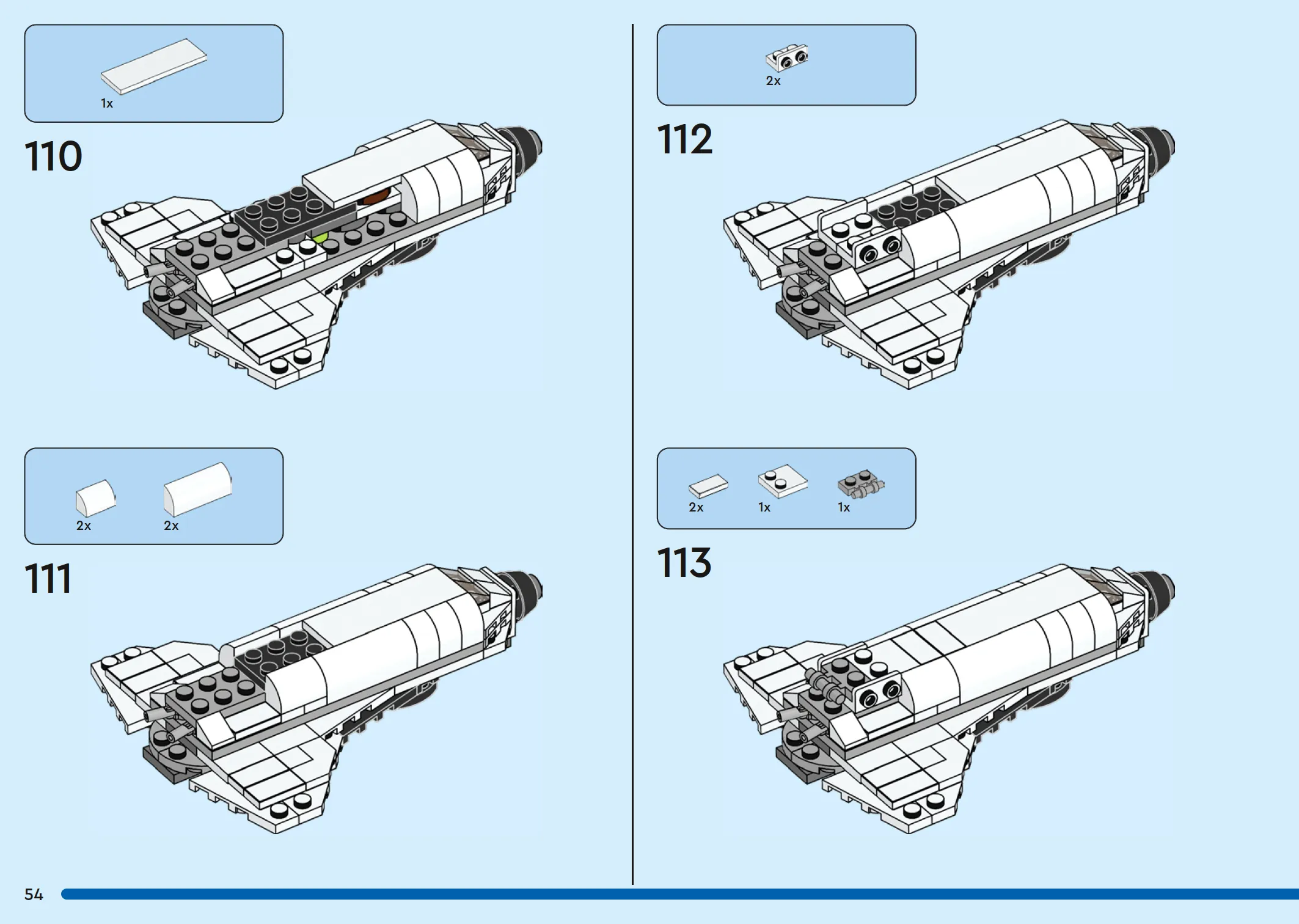 1x

110

2x 2x

111

2x

112

2x 1x 1x

113

54