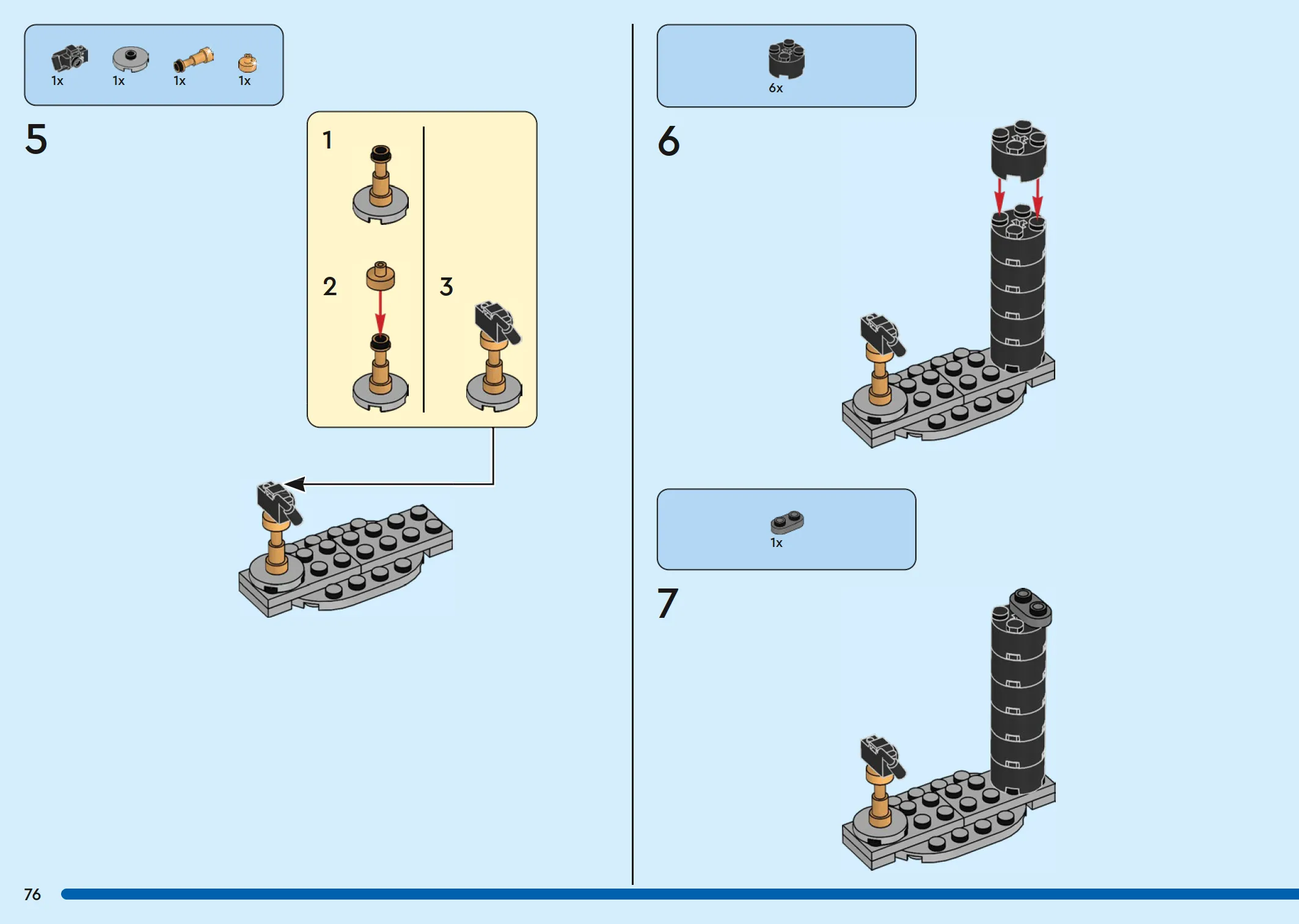 1x 1x 1x 1x

5

1

2

3

6x

6

1x

7

76