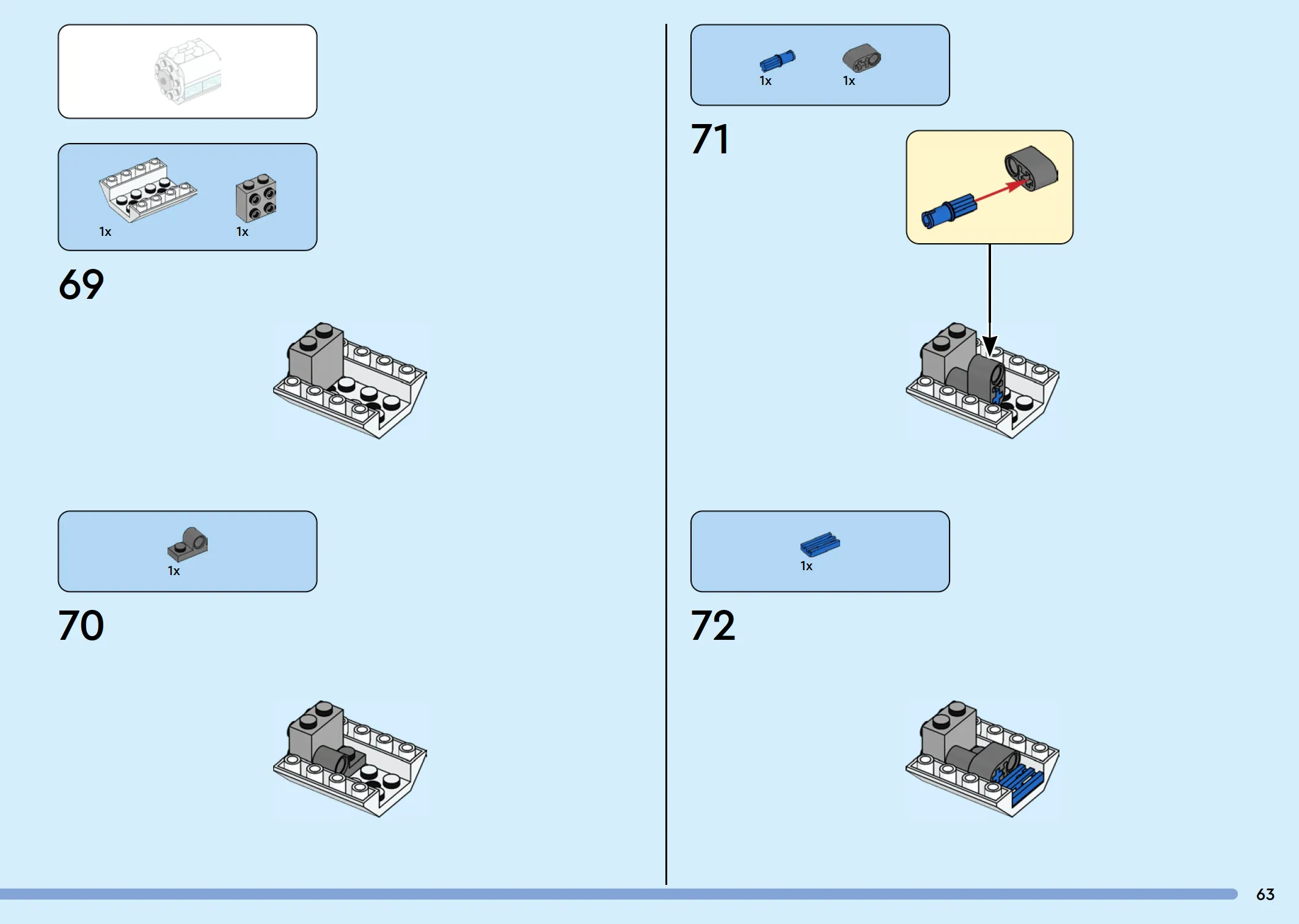 1x
1x

69

1x

70

1x
1x

71

1x

72

63