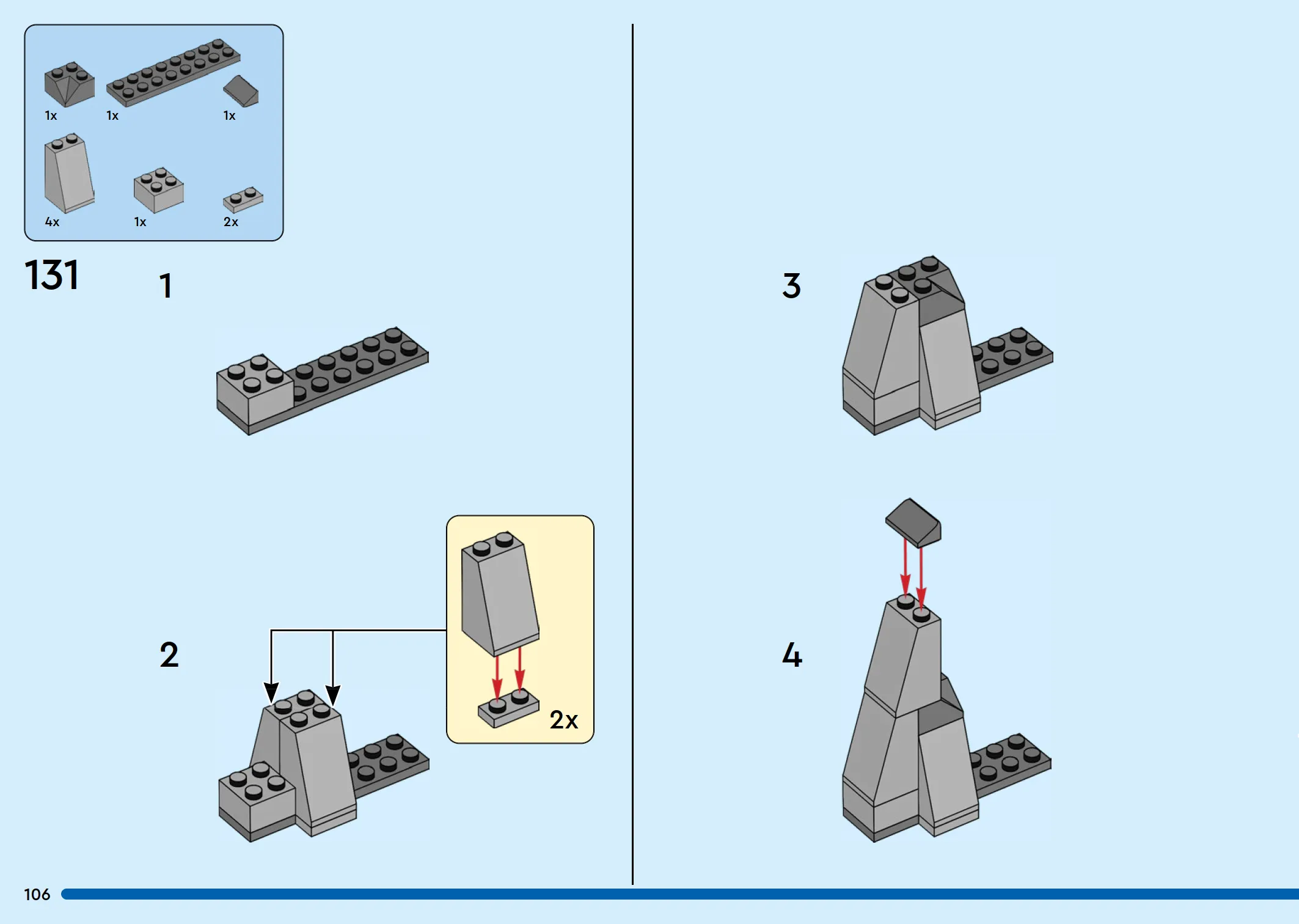 1x
1x
1x
4x
1x
2x

131

1

2

2x

3

4

106