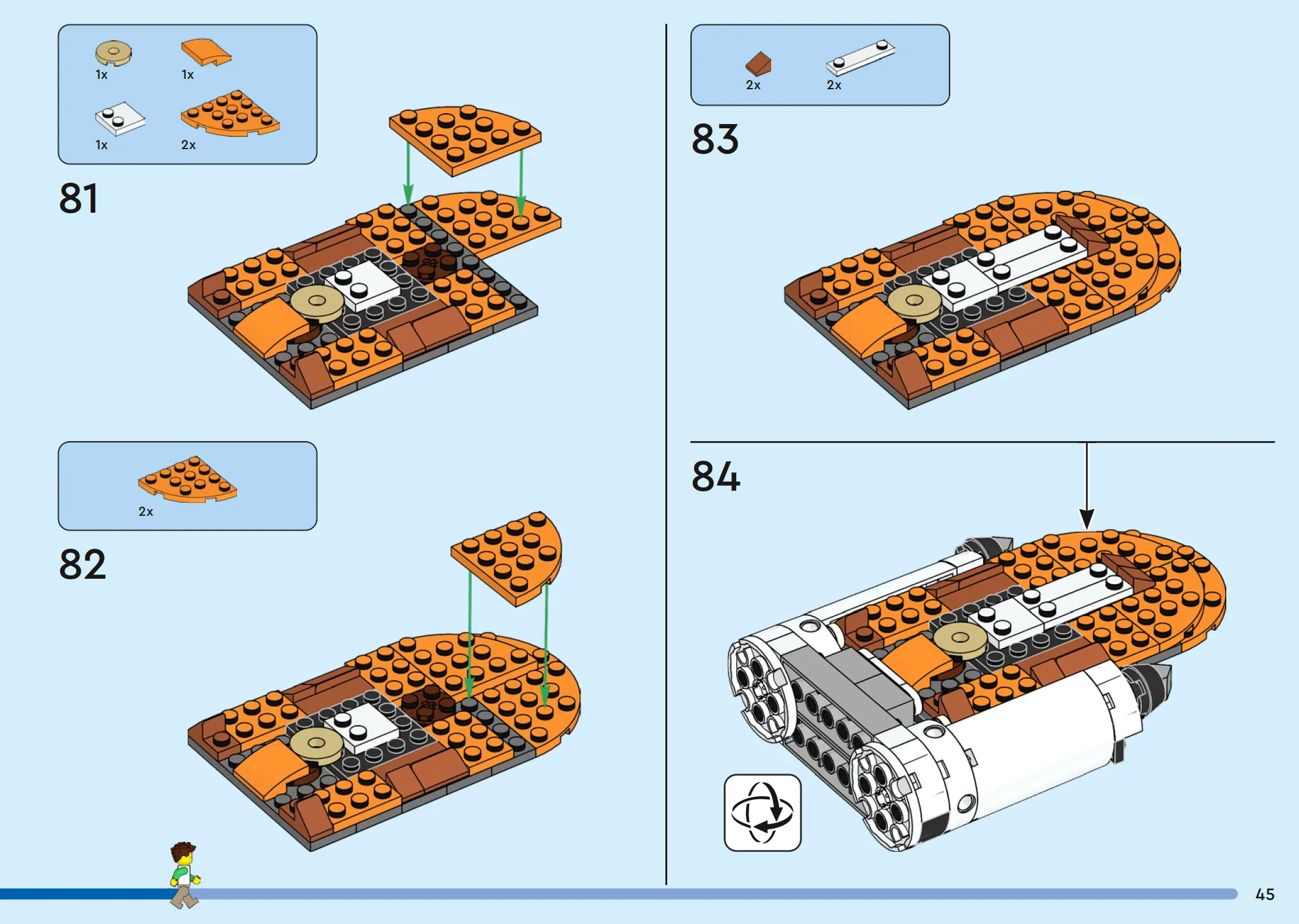 1x 1x
1x 2x

81

2x

82

2x 2x

83

84

45