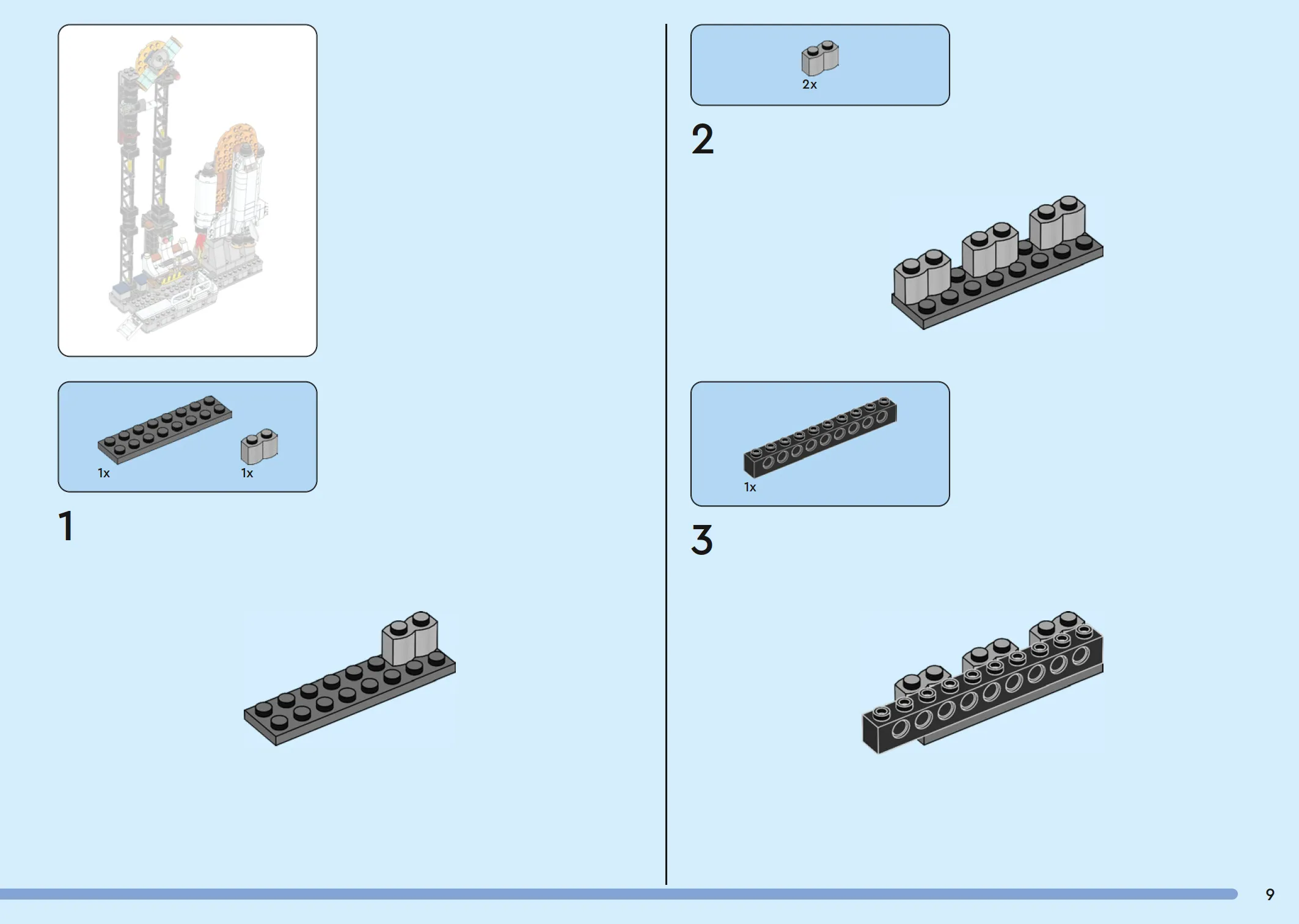 1x

1x

1

2x

2

1x

3

9