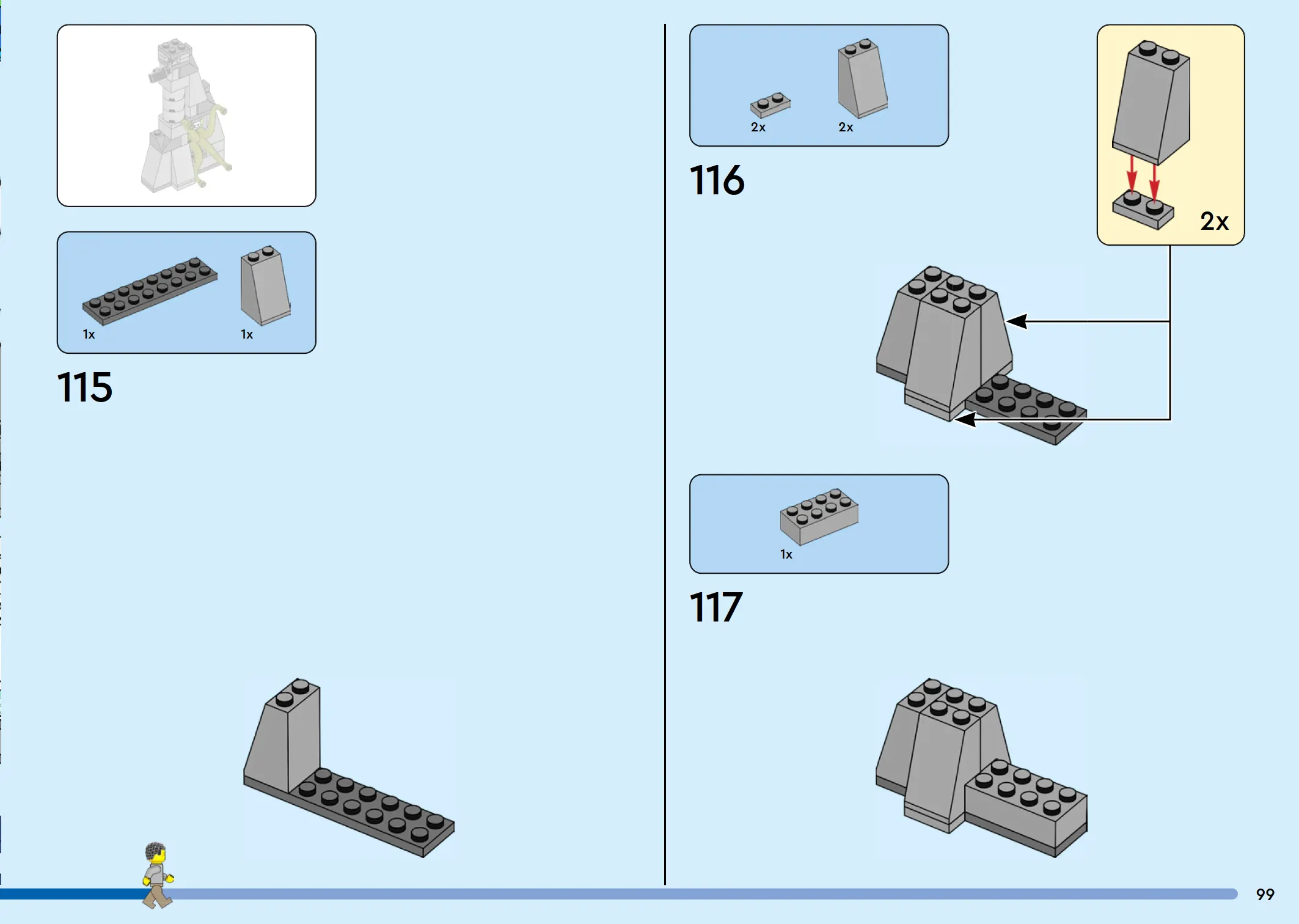 1x

1x

115

2x

2x

116

2x

1x

117

99