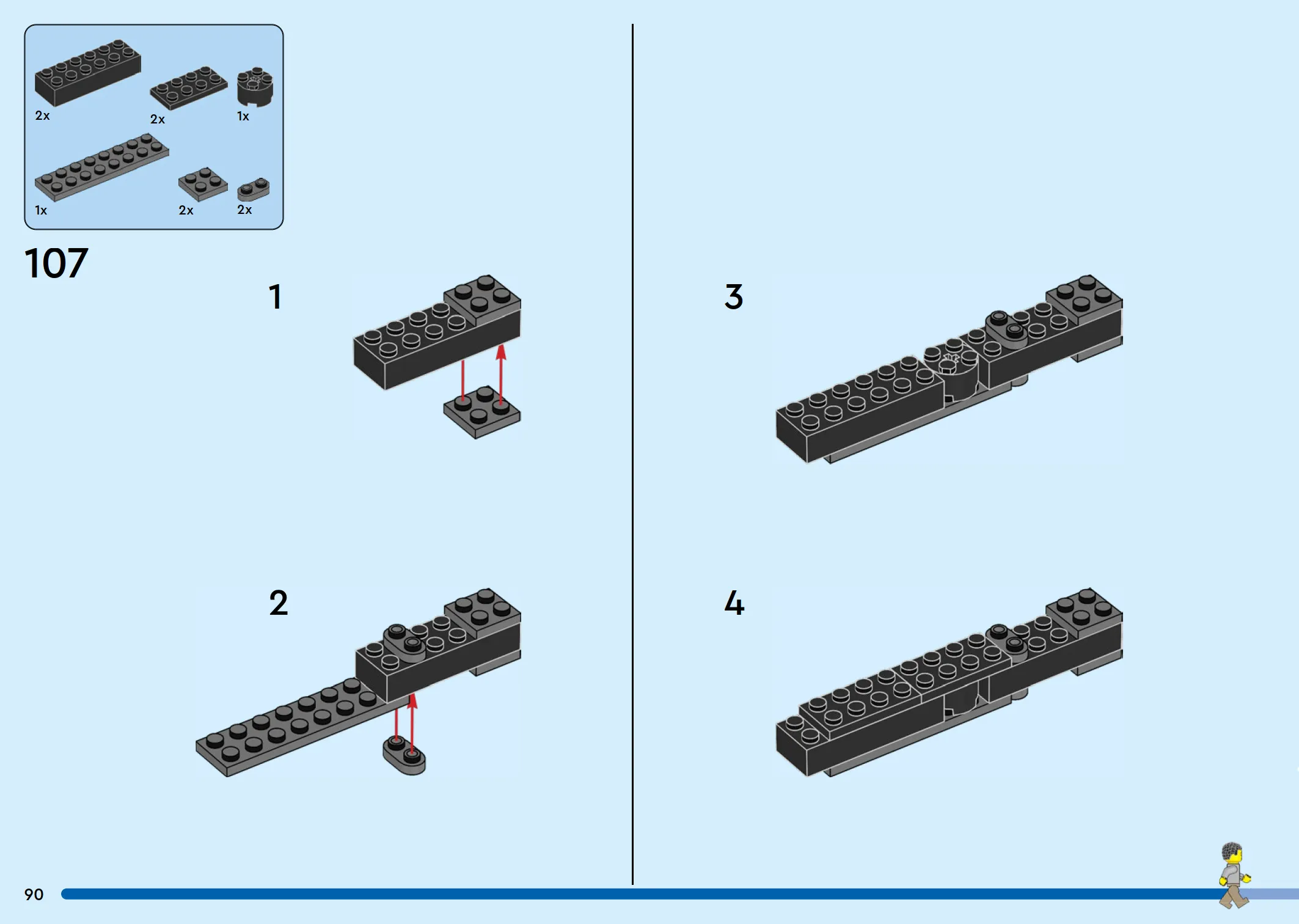 2x
2x
1x
1x
2x
2x

107

1

2

3

4

90