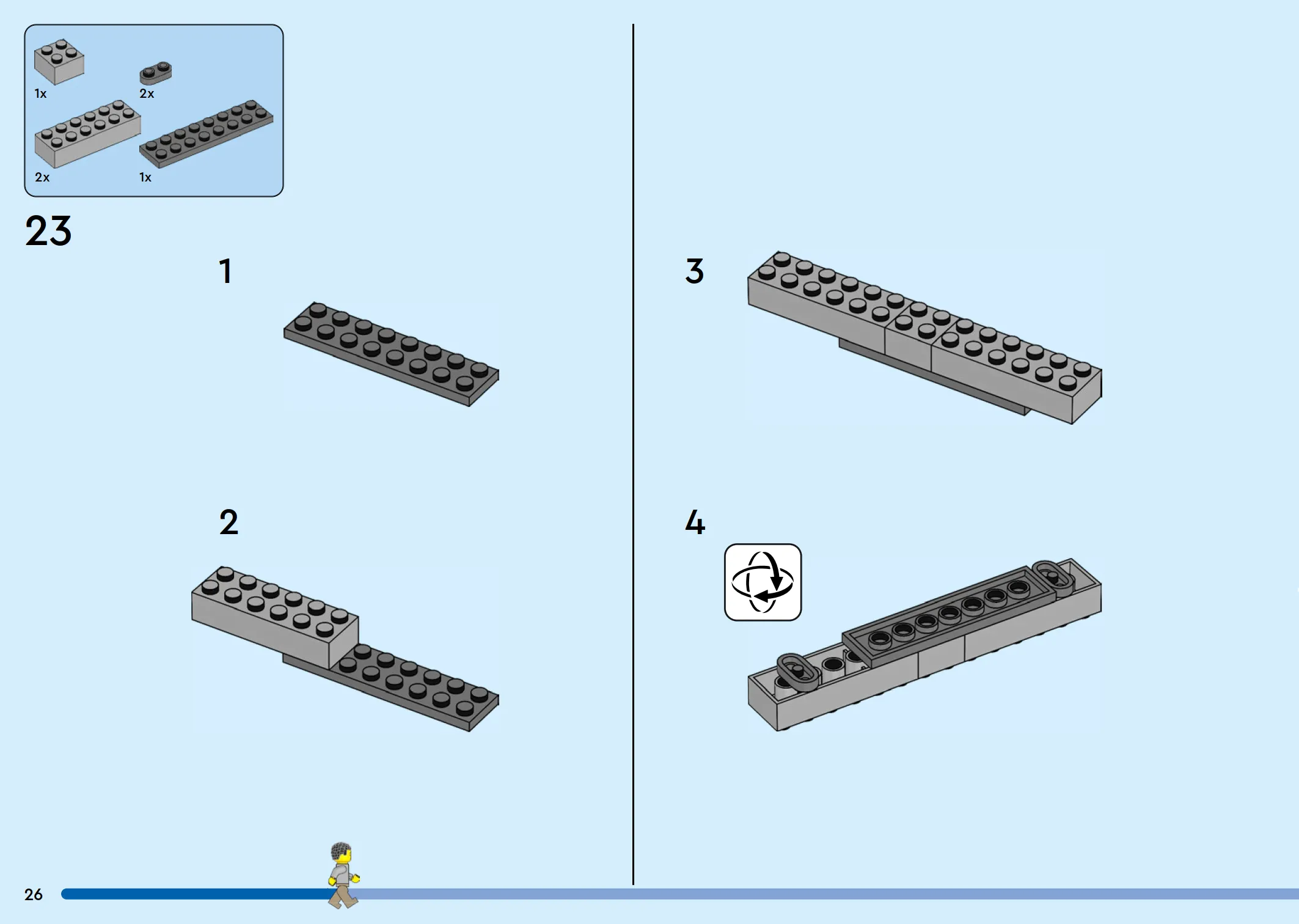 1x
2x
2x
1x

23

1

2

3

4

26