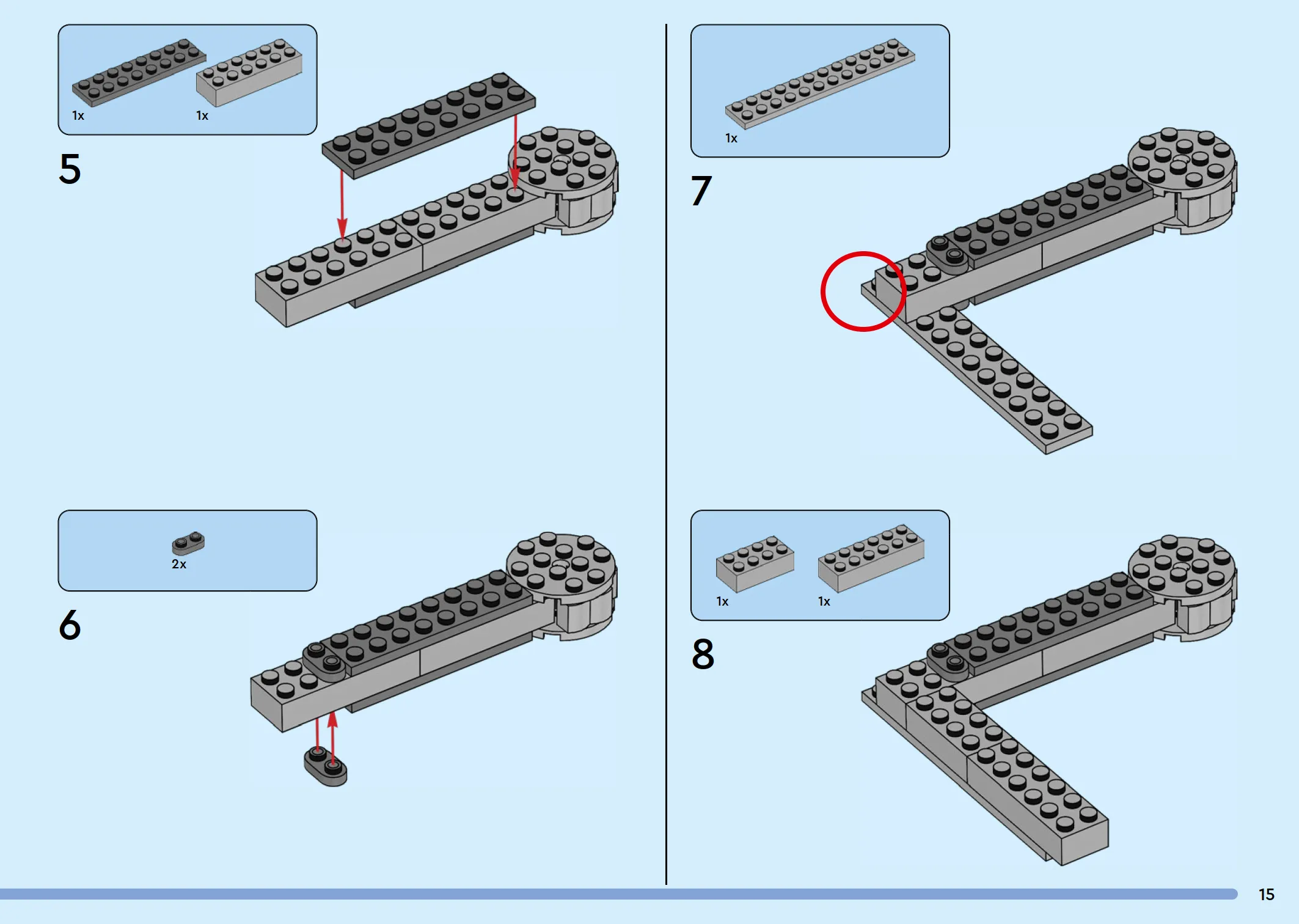 1x 1x

5

2x

6

1x

7

1x 1x

8

15