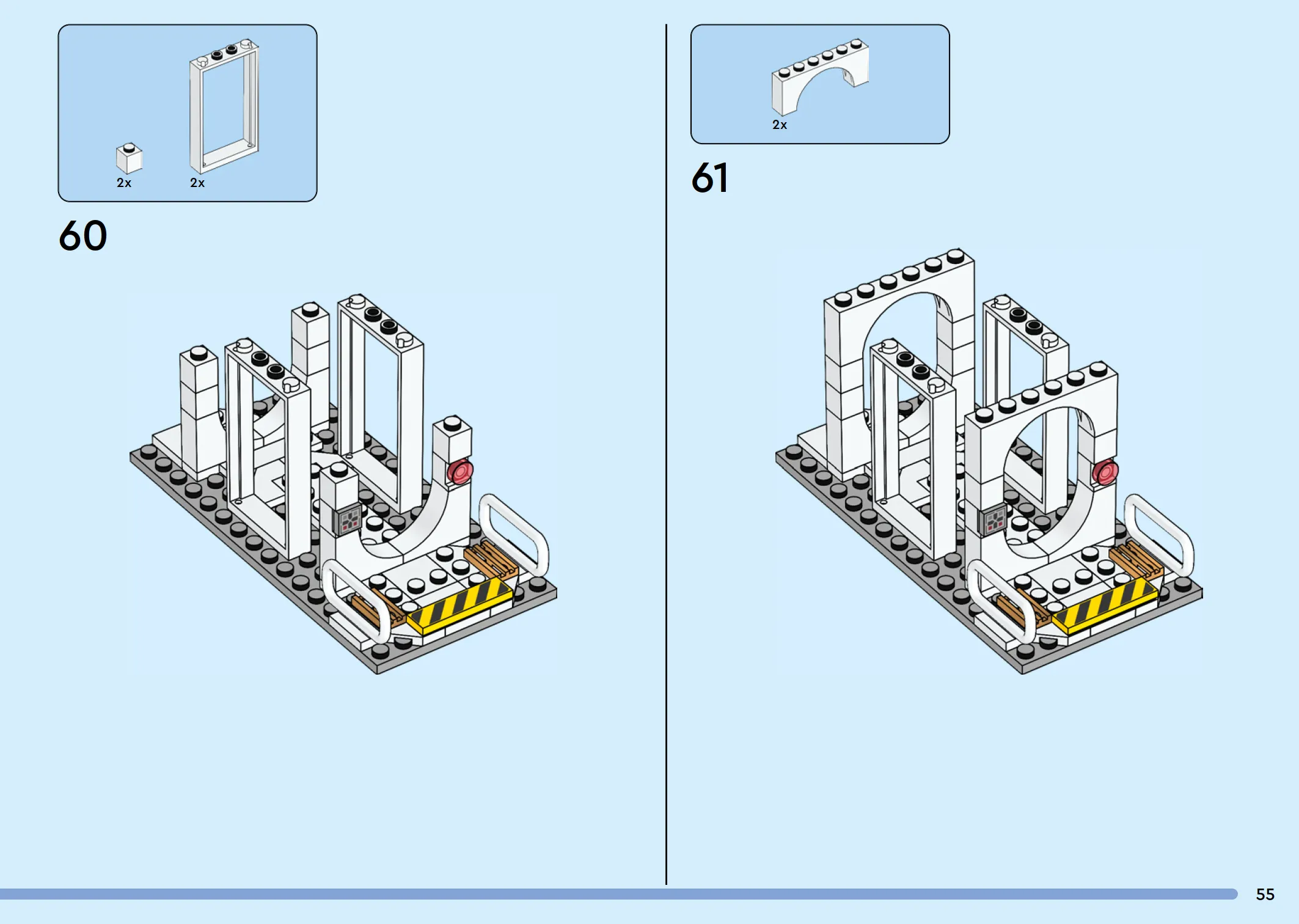 2x 2x

60

2x

61

55