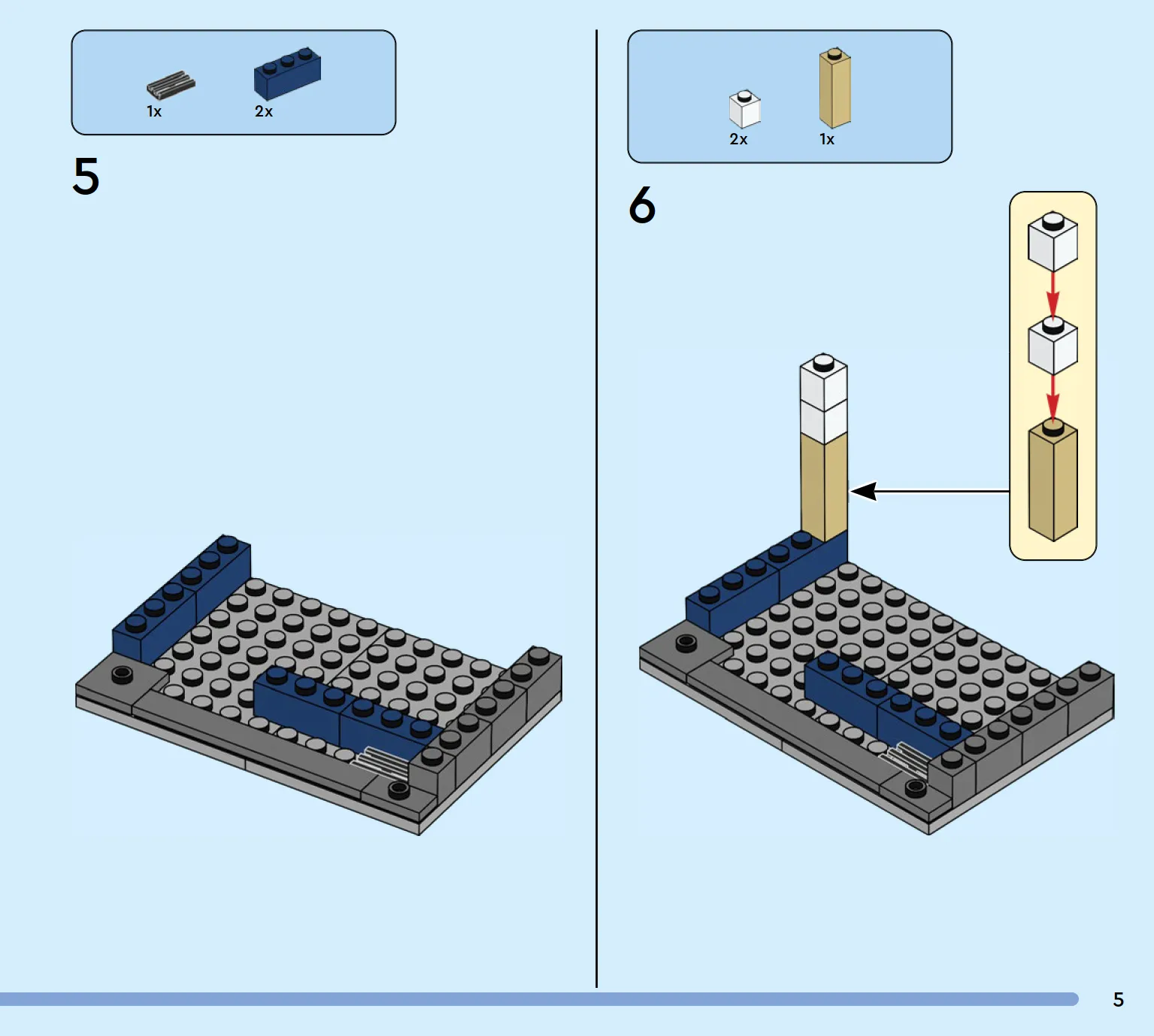 1x 2x

5

2x 1x

6

5