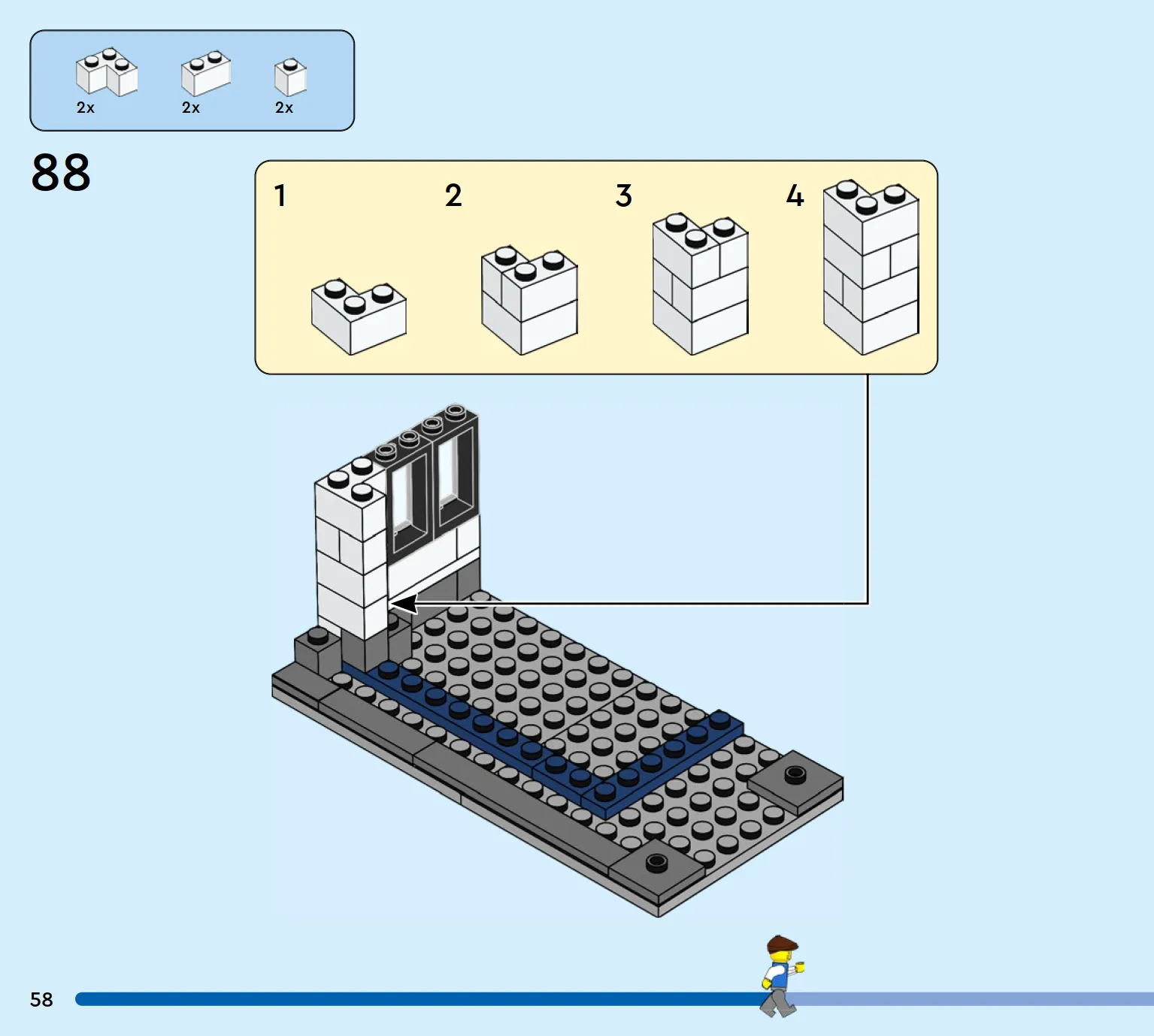 2x
2x
2x

88

1
2
3
4

58