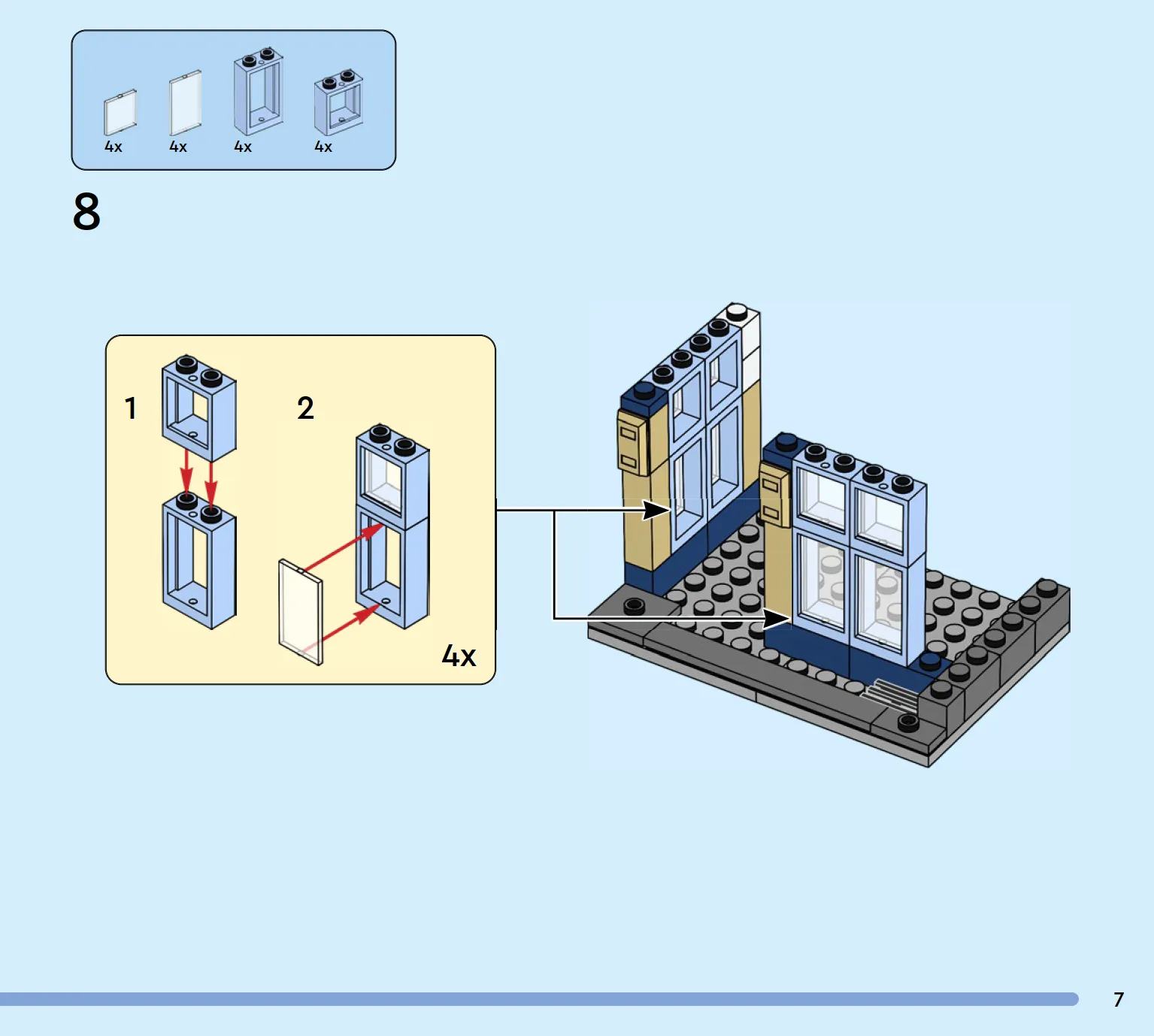 4x 4x 4x 4x

8

1

2

4x

7