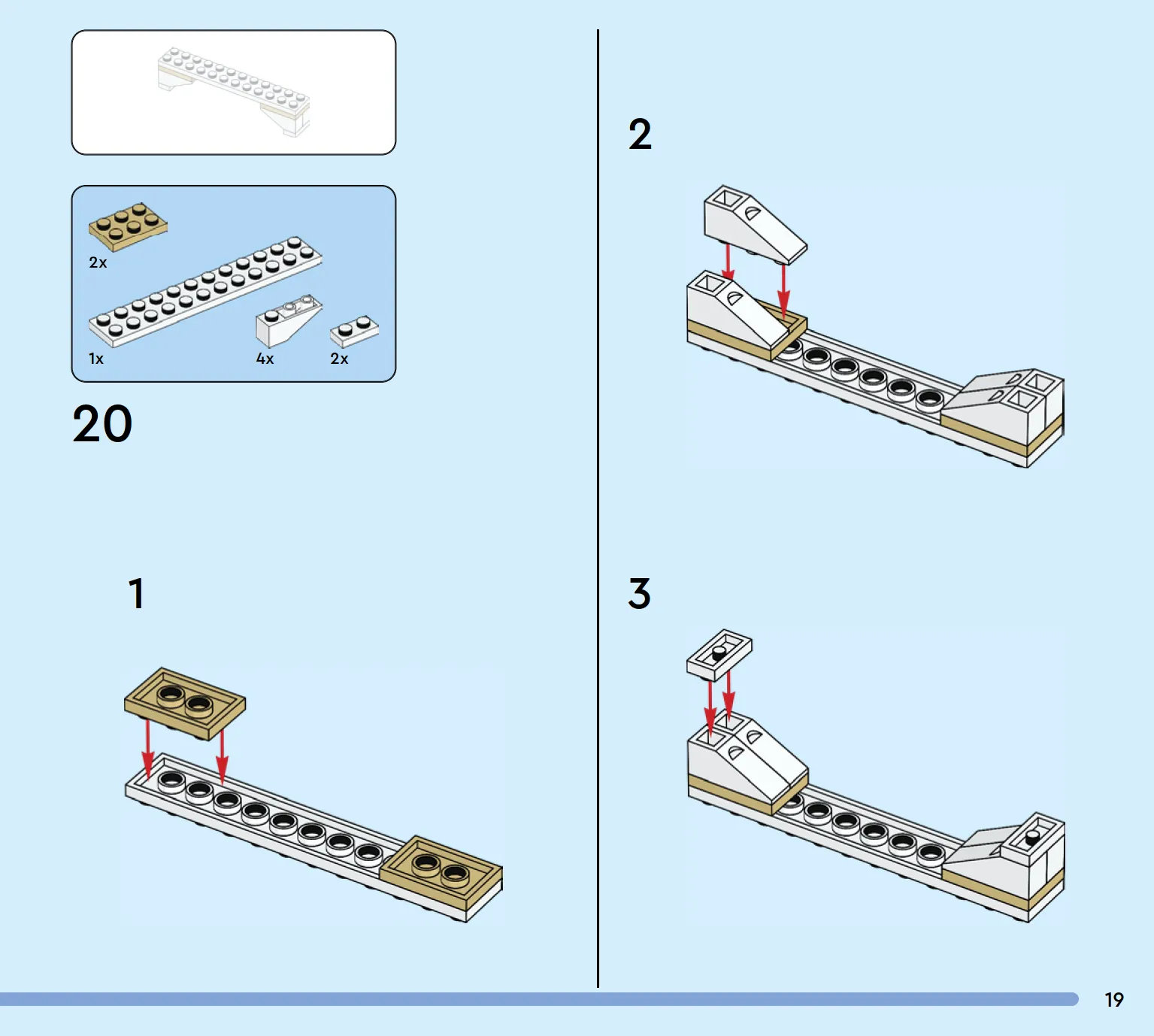 2x
1x
4x
2x

20

1

2

3

19