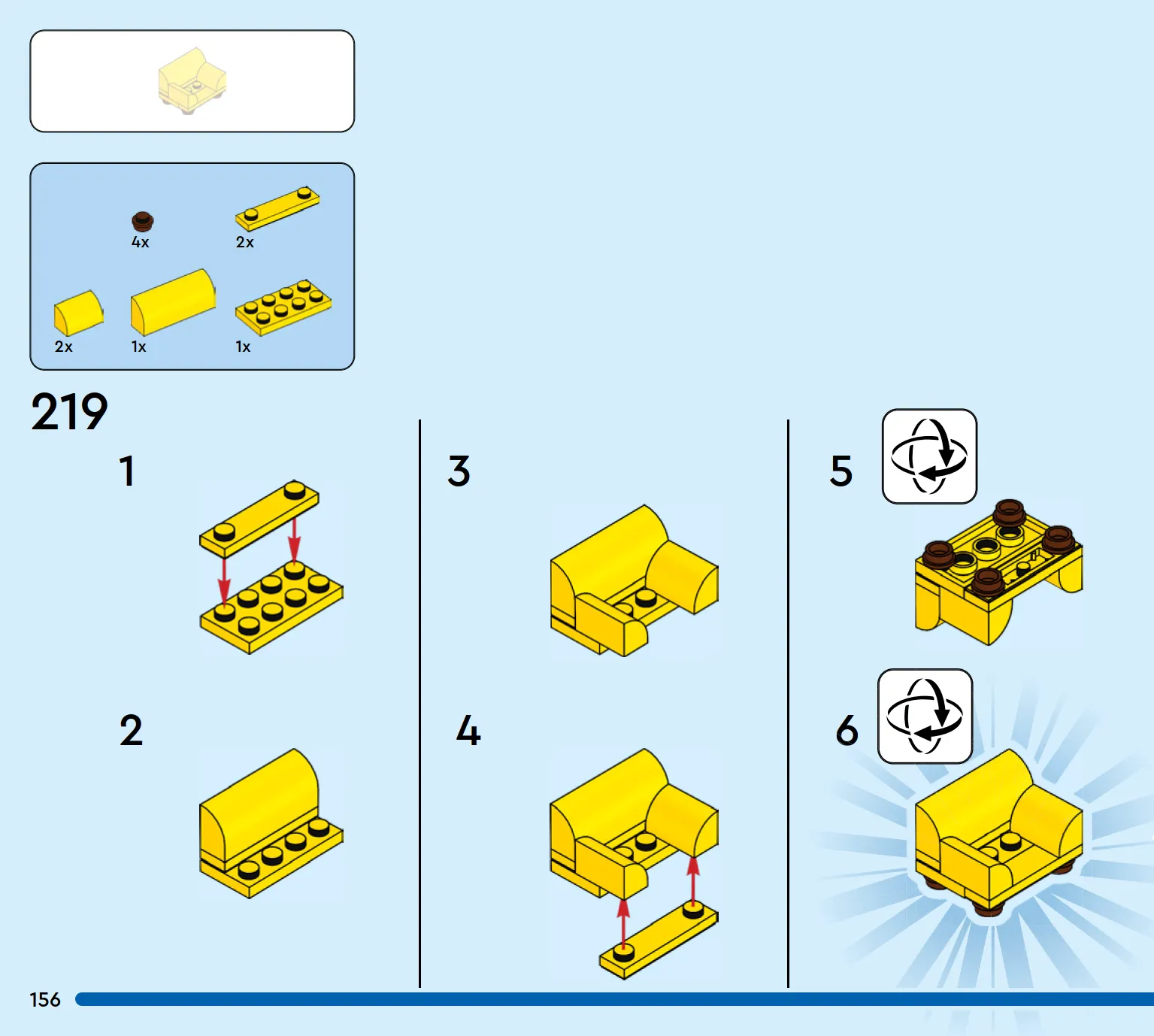 4x
2x
2x
1x
1x

219

1

2

3

4

5

6

156