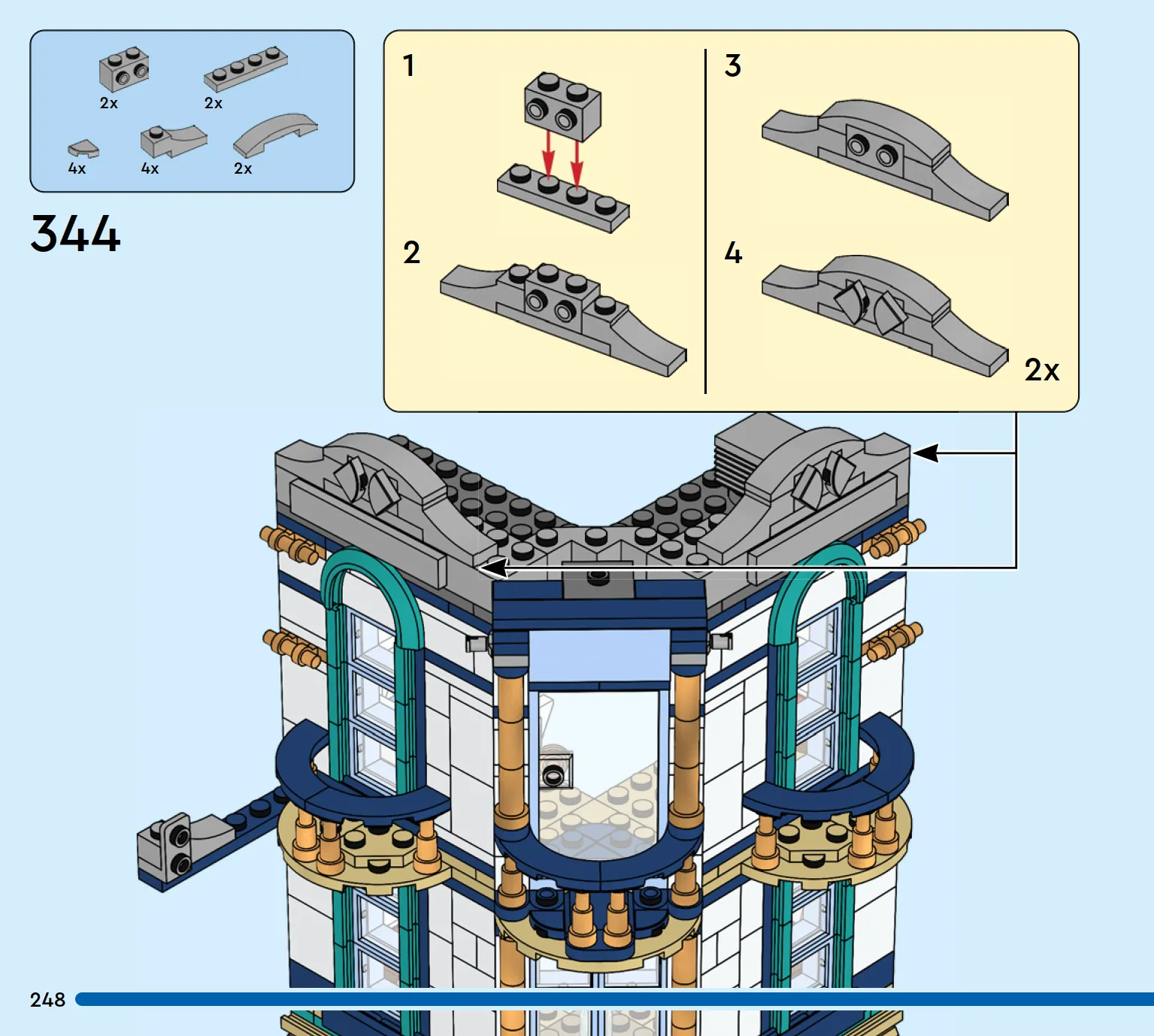 2x
2x
4x
4x
2x

344

1
2
3
4
2x

248