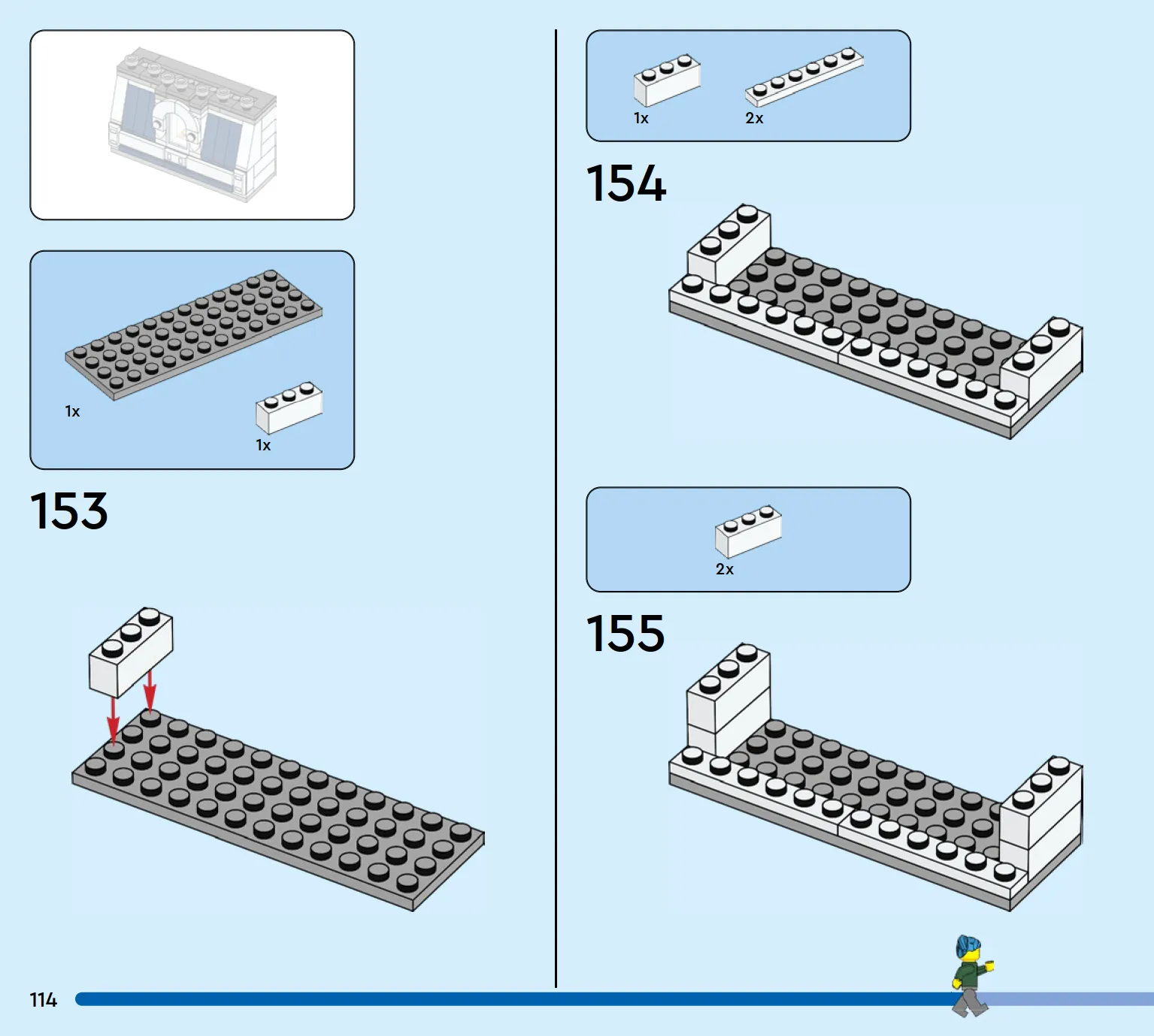 1x

1x

153

1x

2x

154

2x

155

114