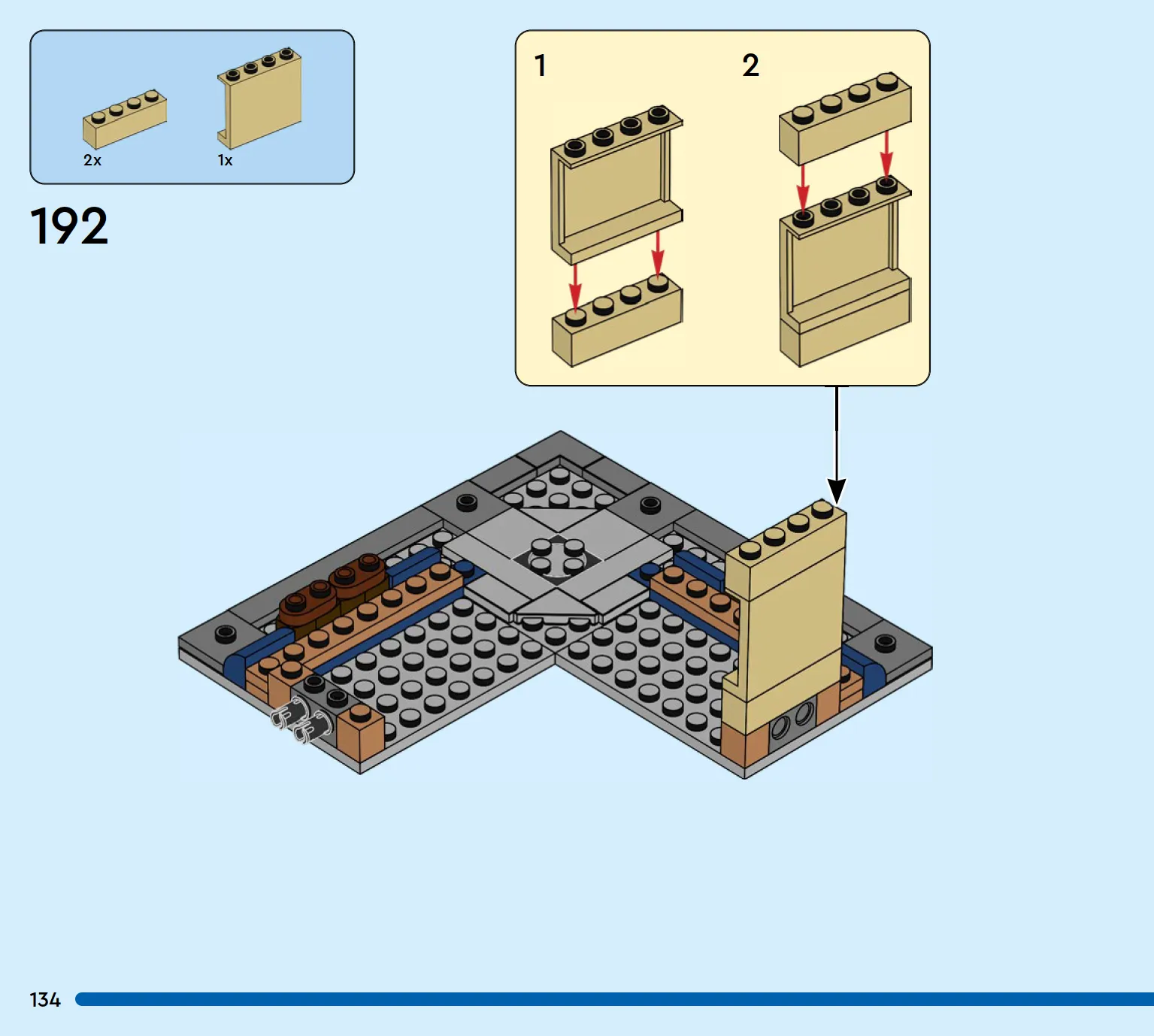 2x
1x

192

1

2

134