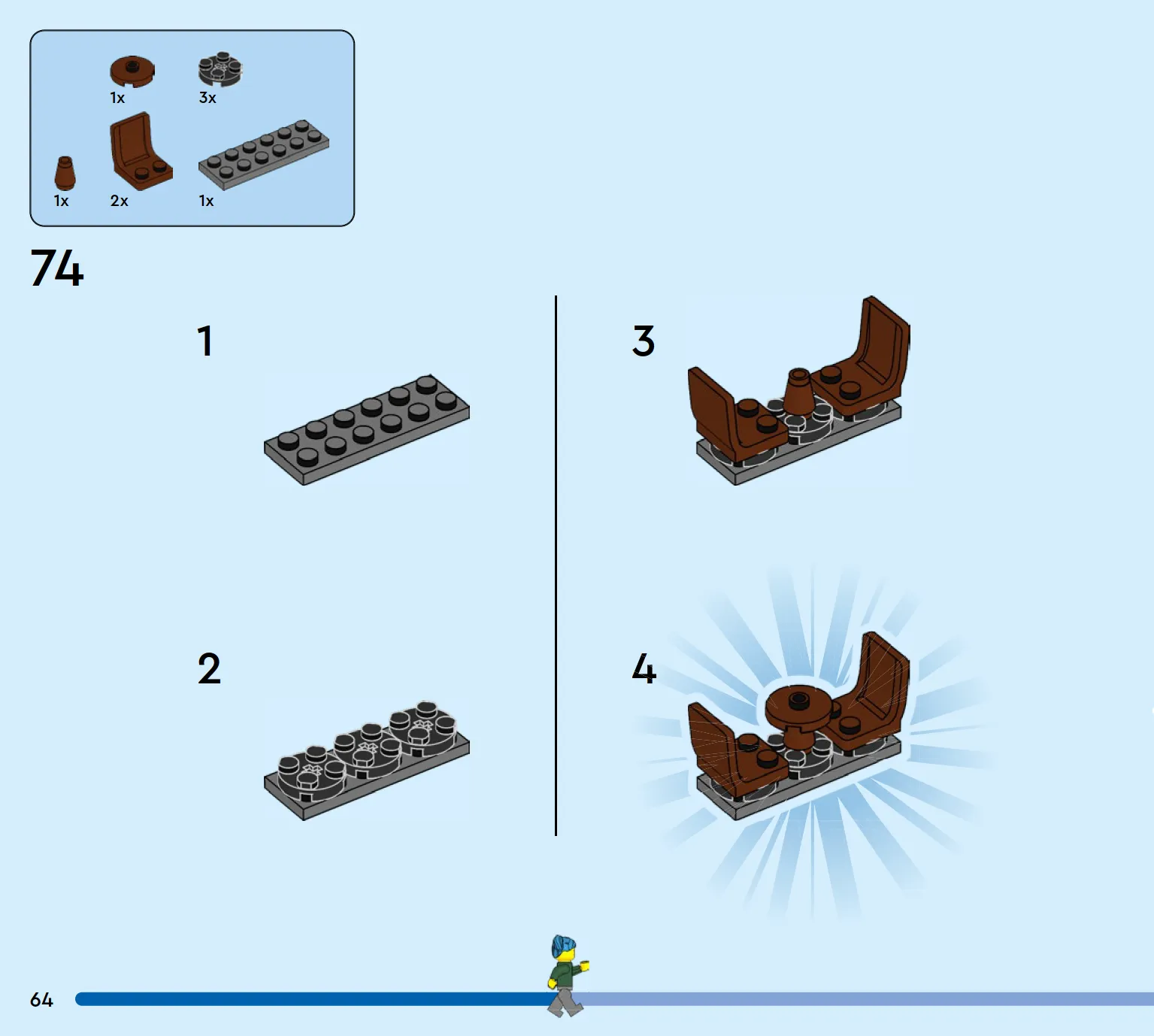 1x 3x
1x 2x 1x

74

1

2

3

4

64