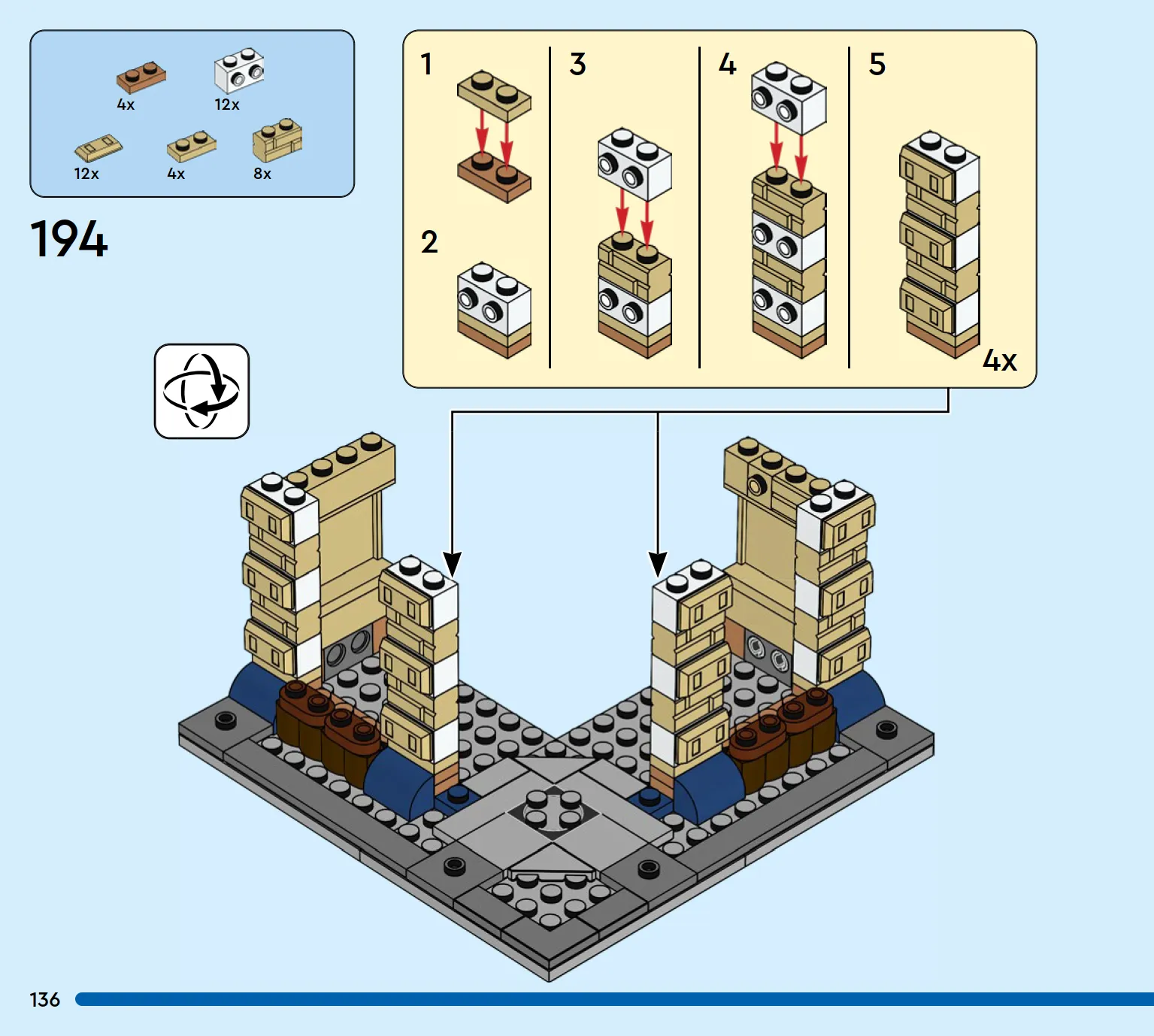 4x 12x
12x 4x 8x

194

1
2
3
4
5
4x

136