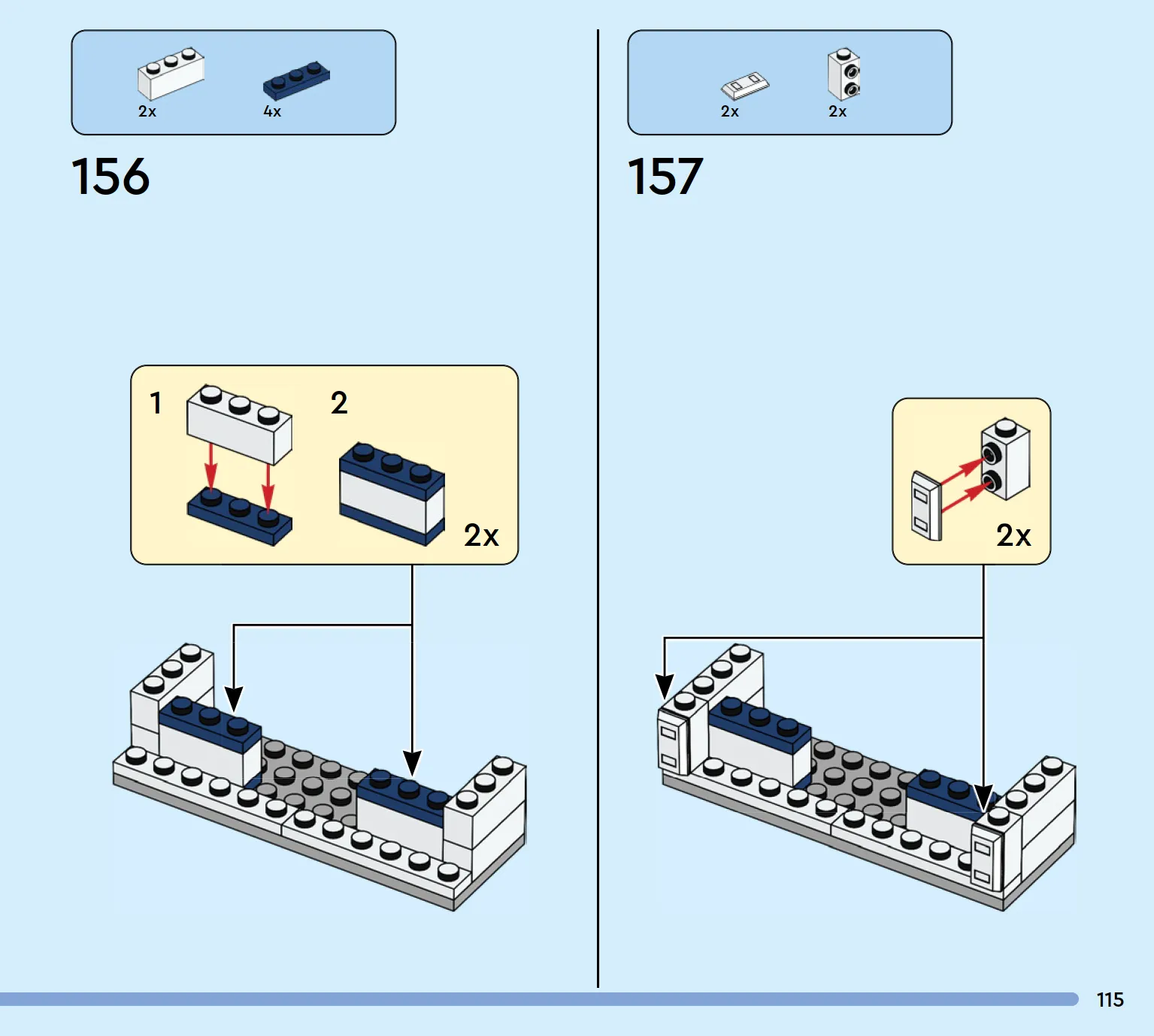 2x 4x

156

1 2

2x

2x 2x

157

2x

115