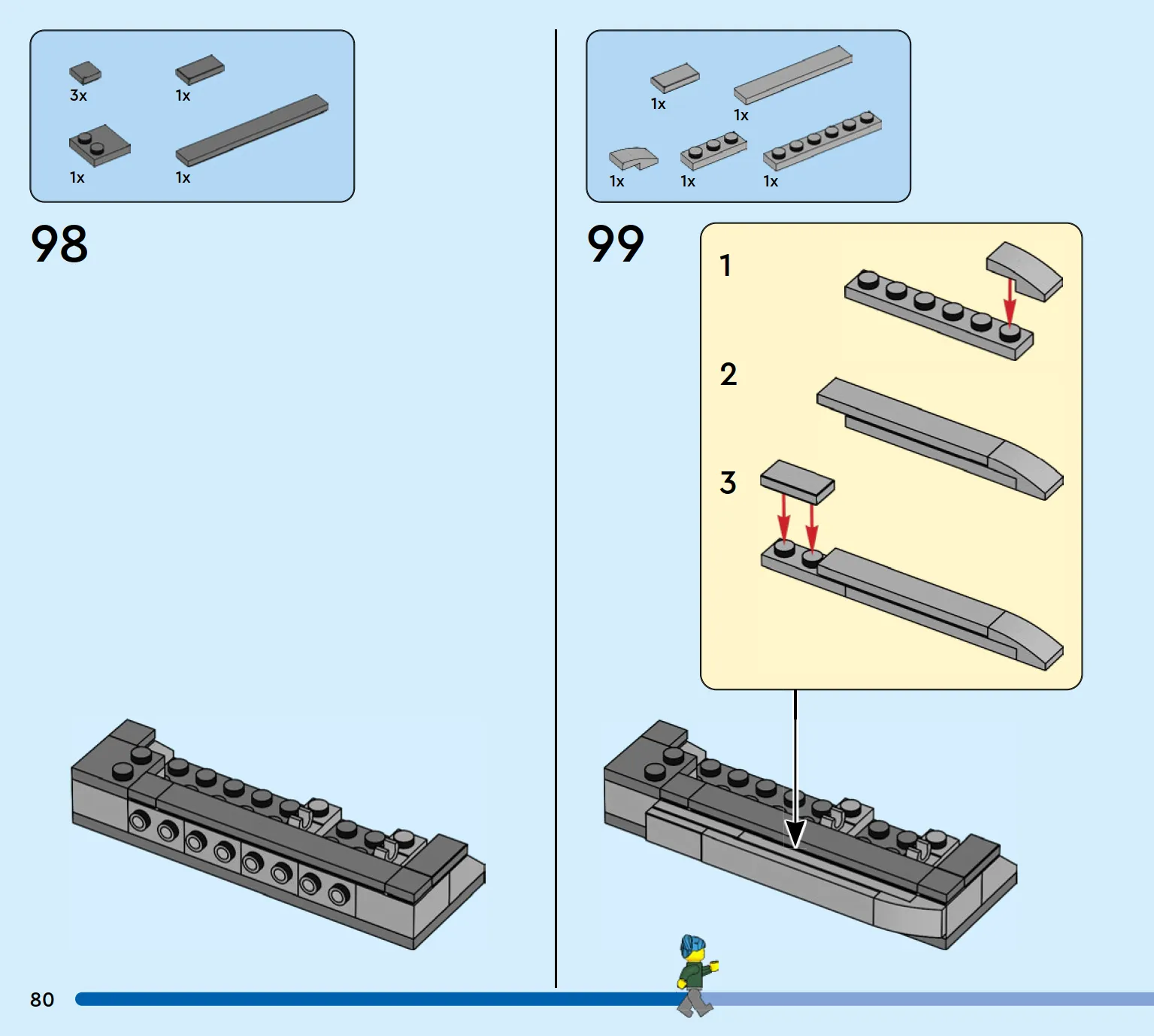 3x

1x

1x

1x

98

1x

1x

1x

1x

1x

99

1

2

3

80