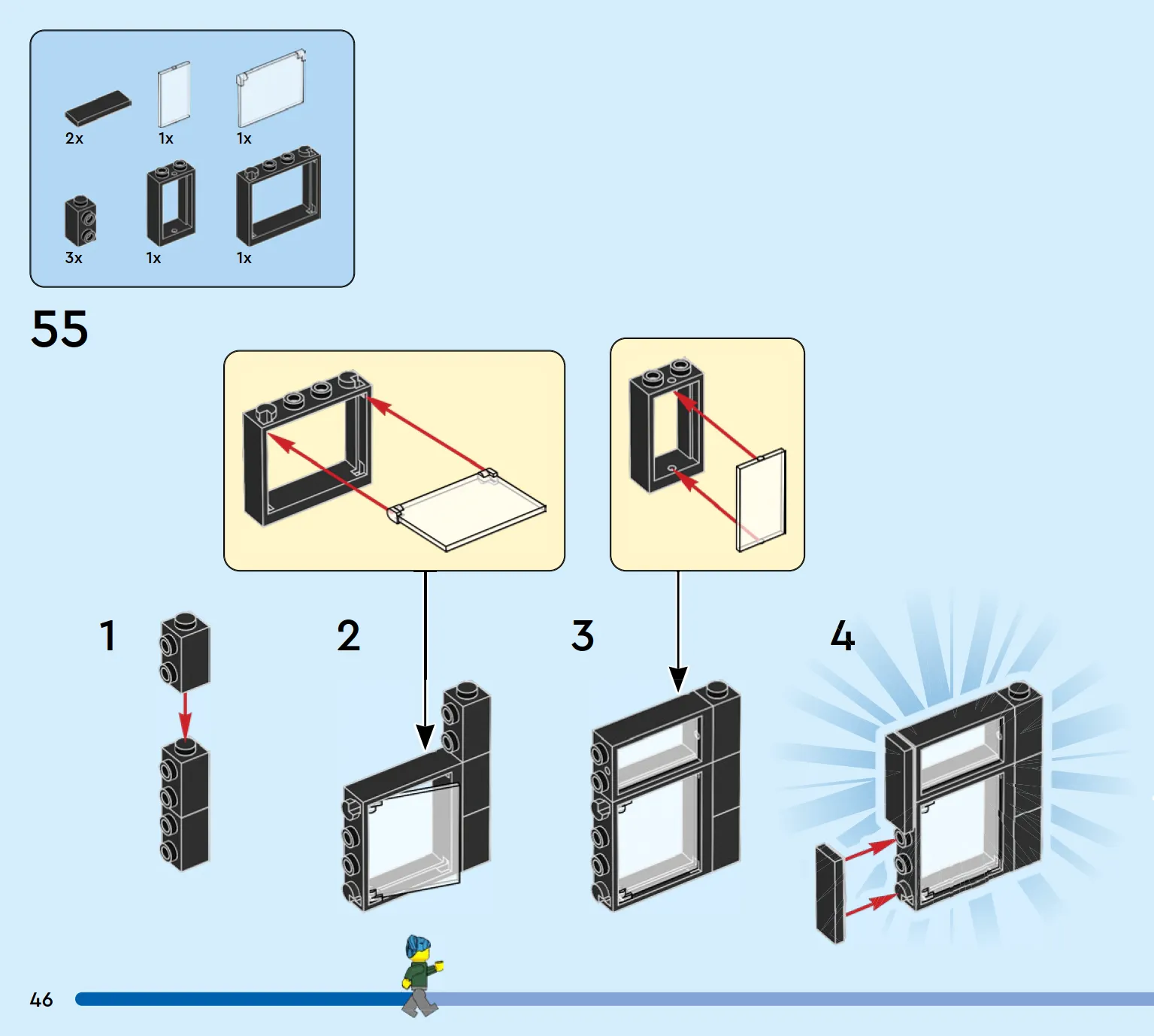 2x 1x 1x

3x 1x 1x

55

1

2

3

4

46