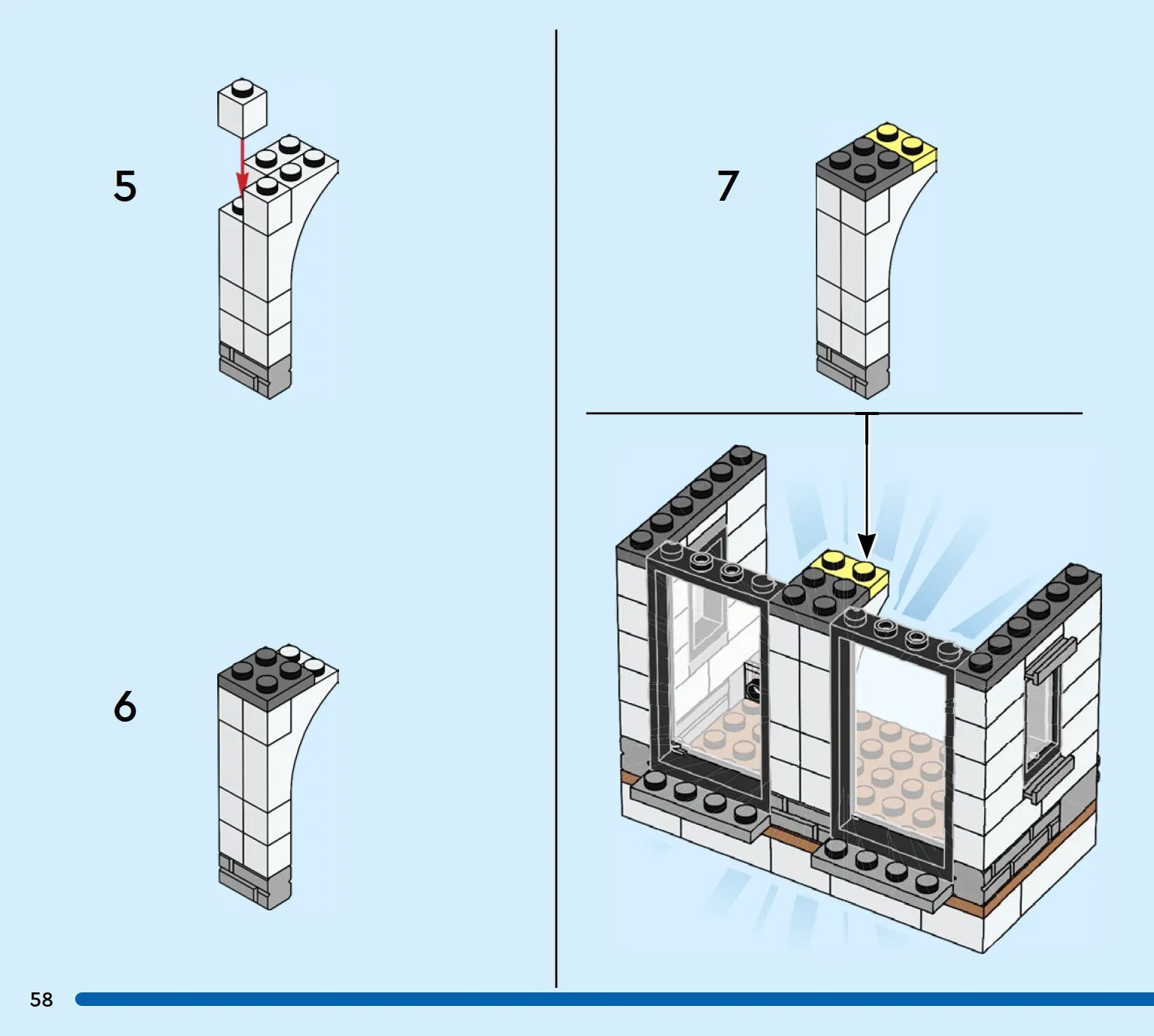 5

6

7

58