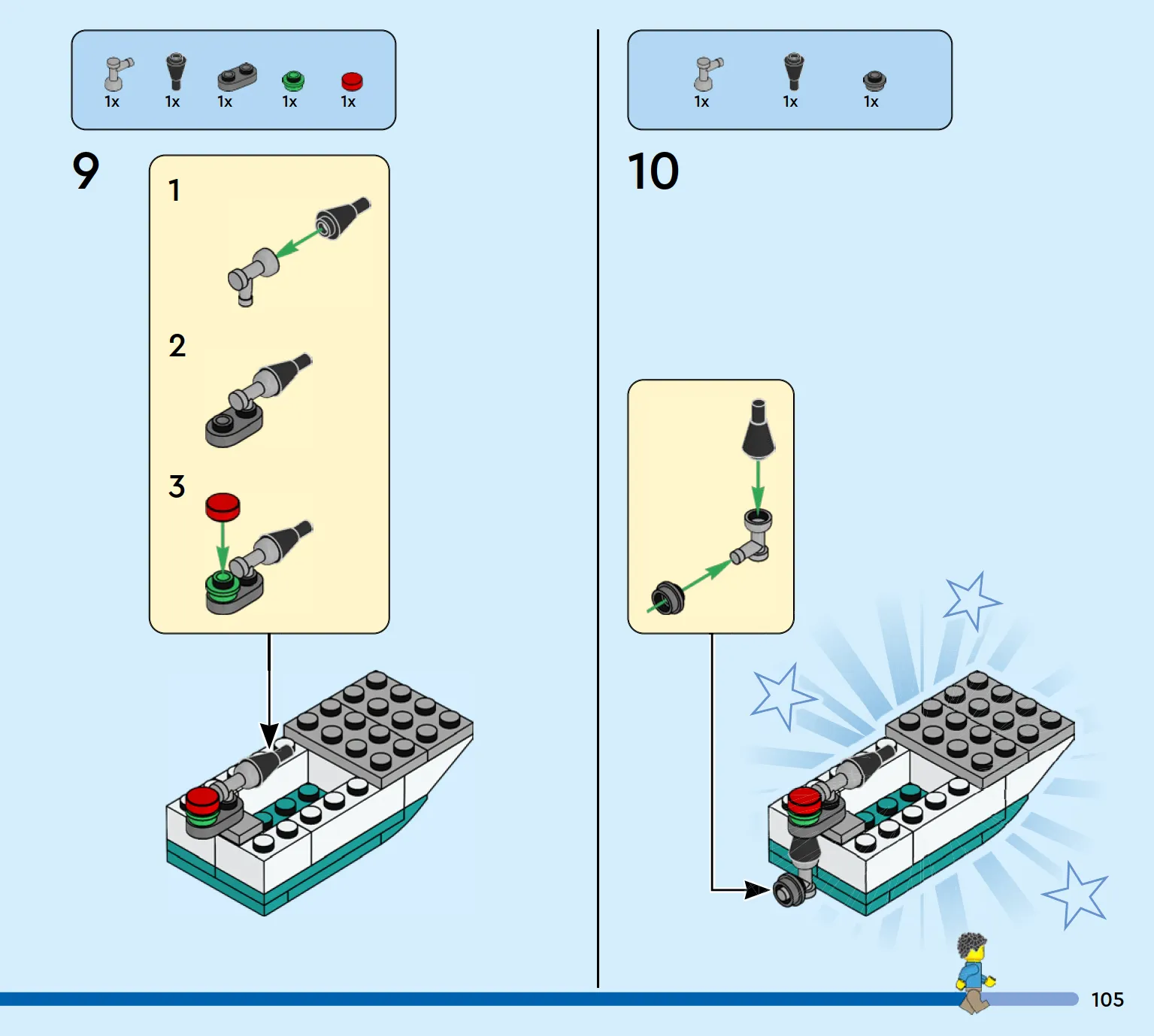 1x 1x 1x 1x 1x

9

1

2

3

1x 1x 1x

10

105