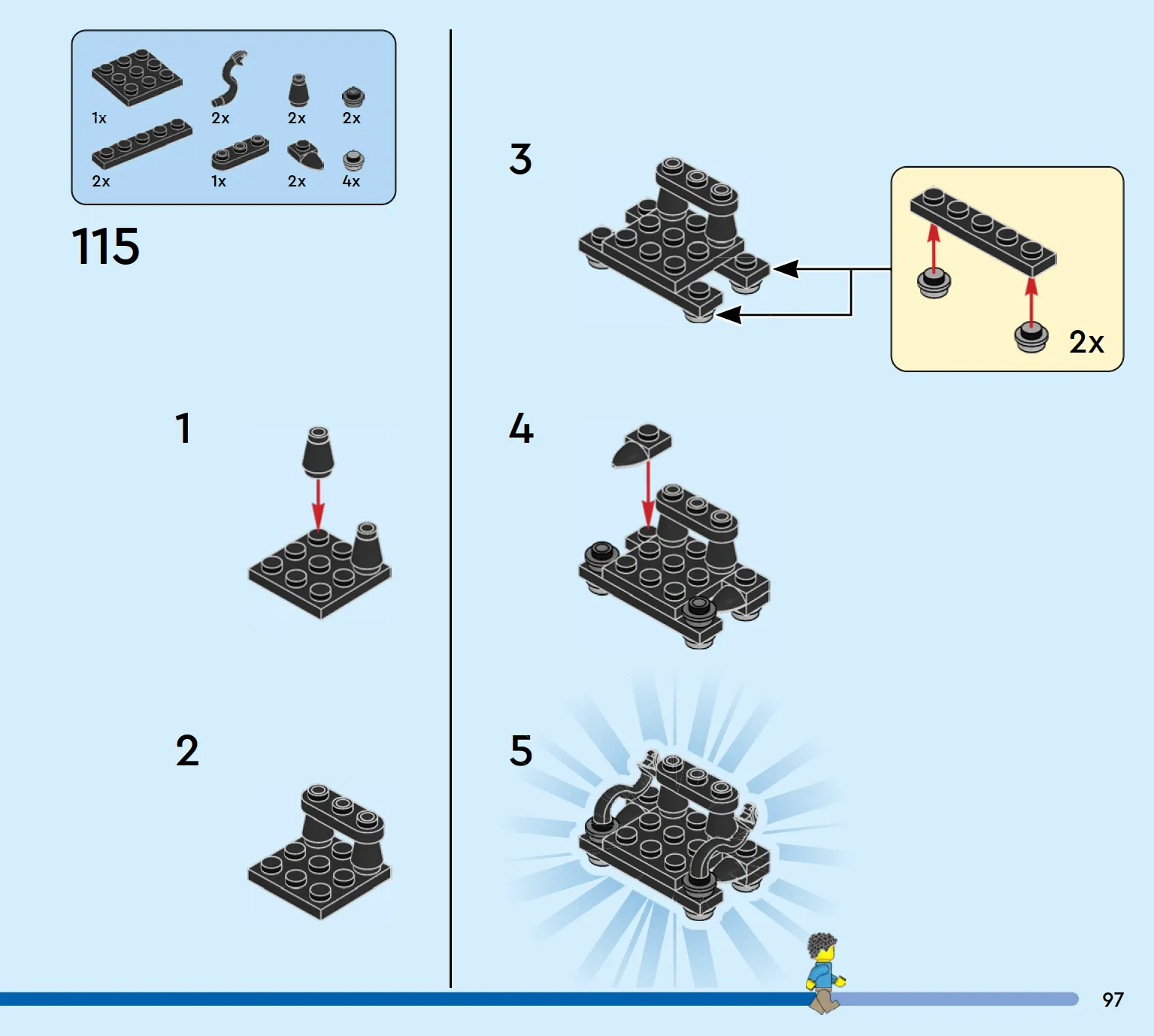 1x 2x 2x 2x
2x 1x 2x 4x

115

1

2

3

2x

4

5

97