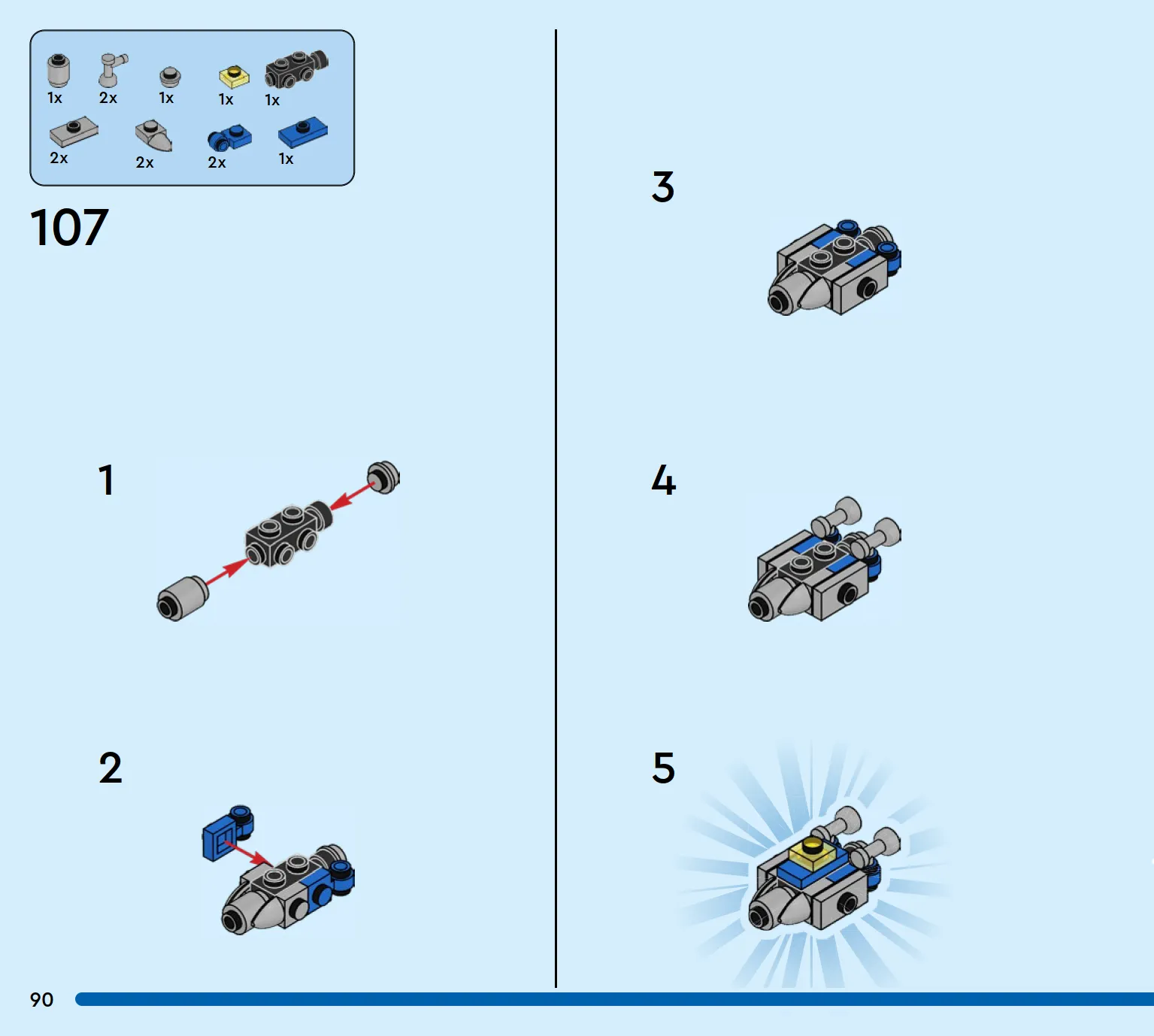 1x 2x 1x 1x 1x
2x 2x 2x 1x

107

1

2

3

4

5

90