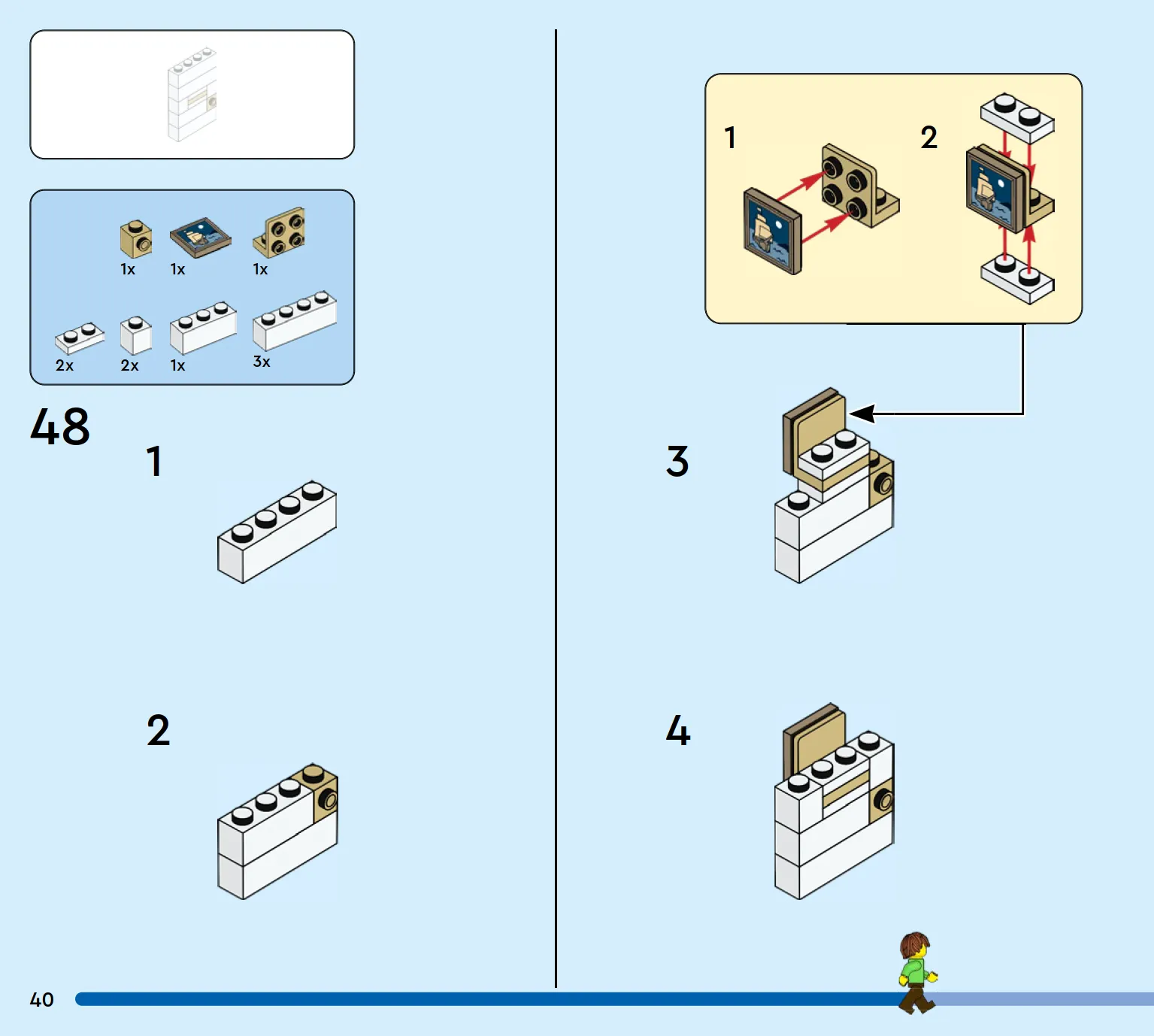 1x 1x 1x

2x 2x 1x 3x

48

1

2

1

2

3

4

40