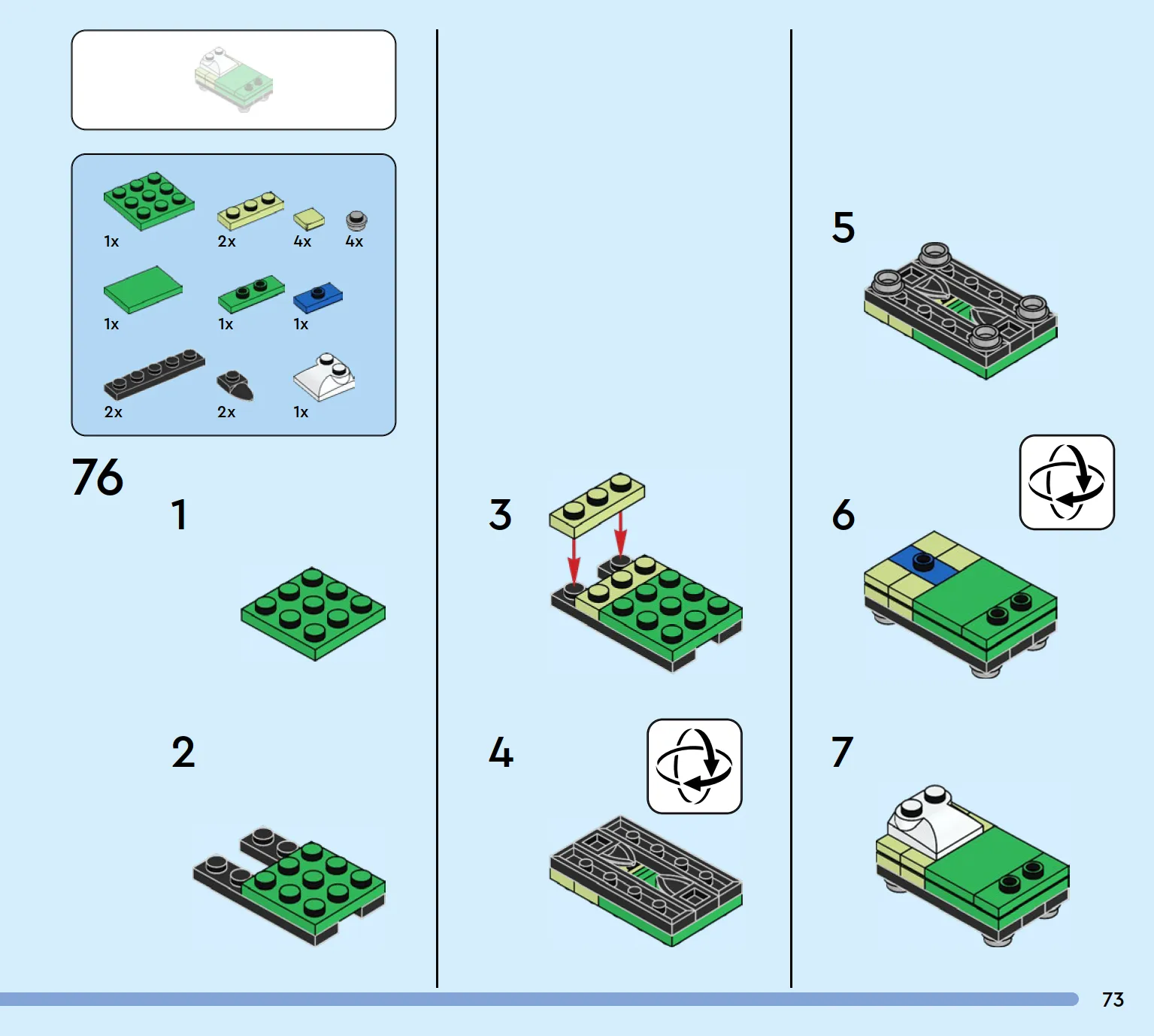 1x 2x 4x 4x

1x 1x 1x

2x 2x 1x

76

1

2

3

4

5

6

7

73