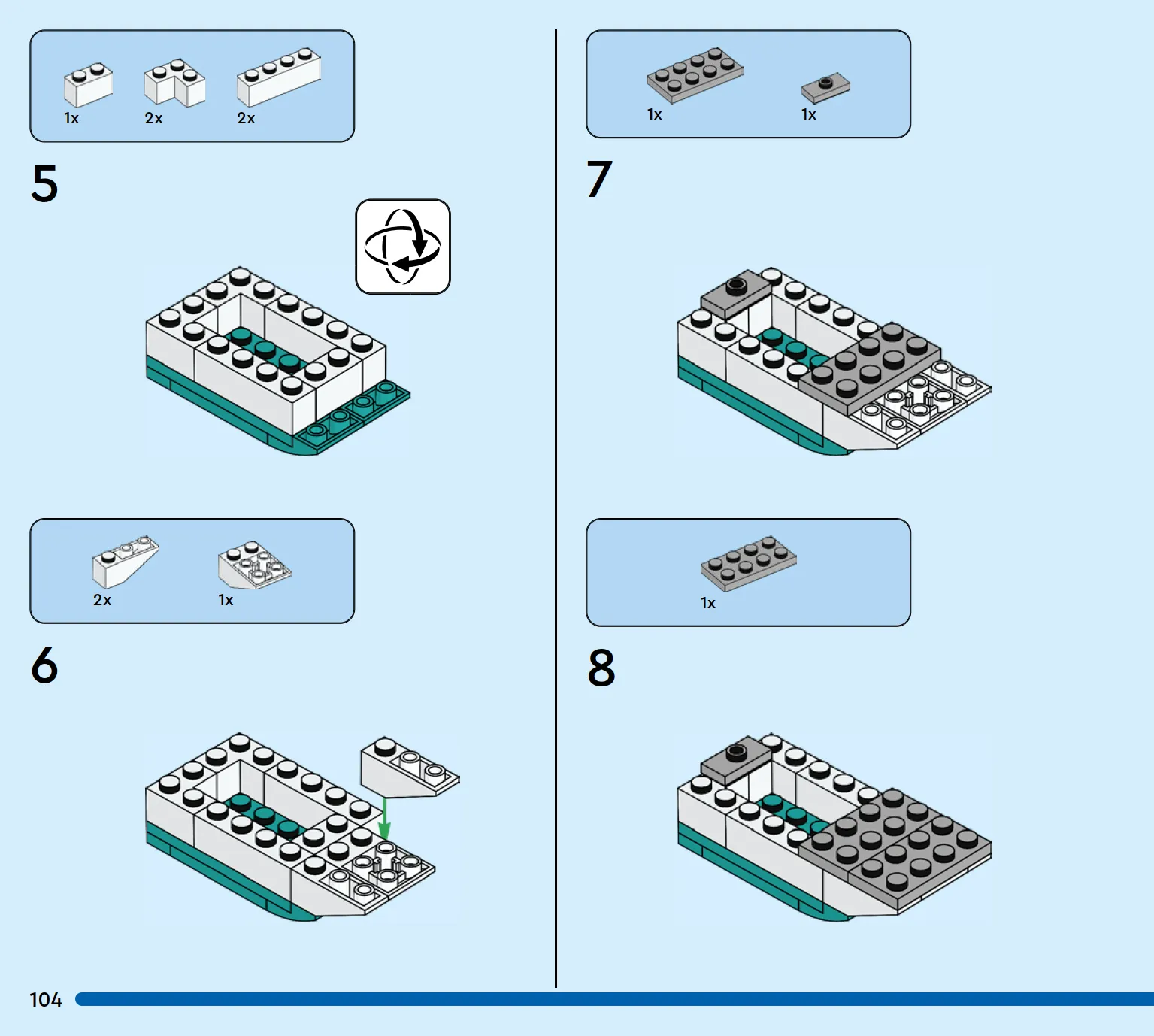 1x 2x 2x

5

2x 1x

6

1x 1x

7

1x

8

104