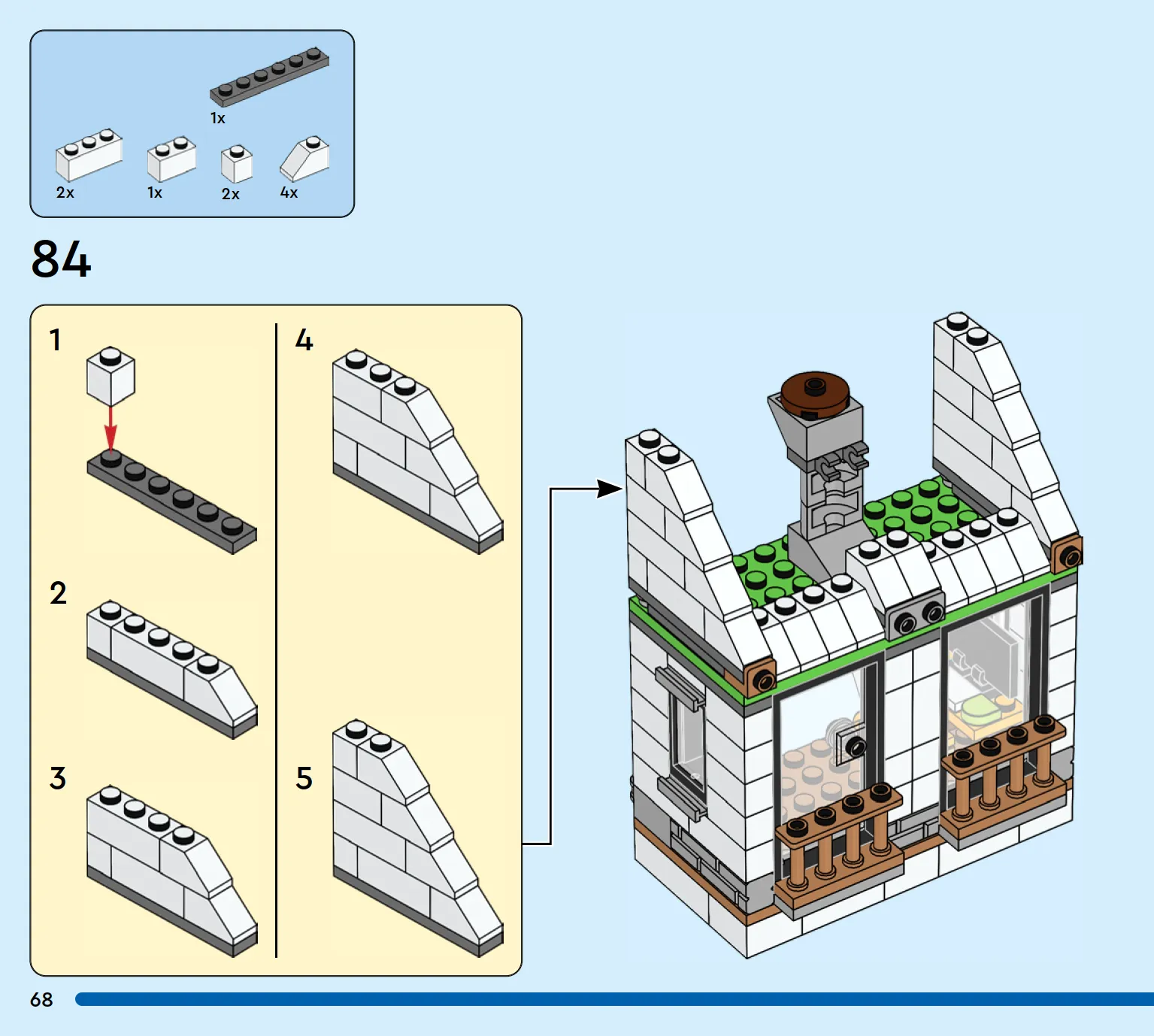 1x

2x

1x

2x

4x

84

1

2

3

4

5

68