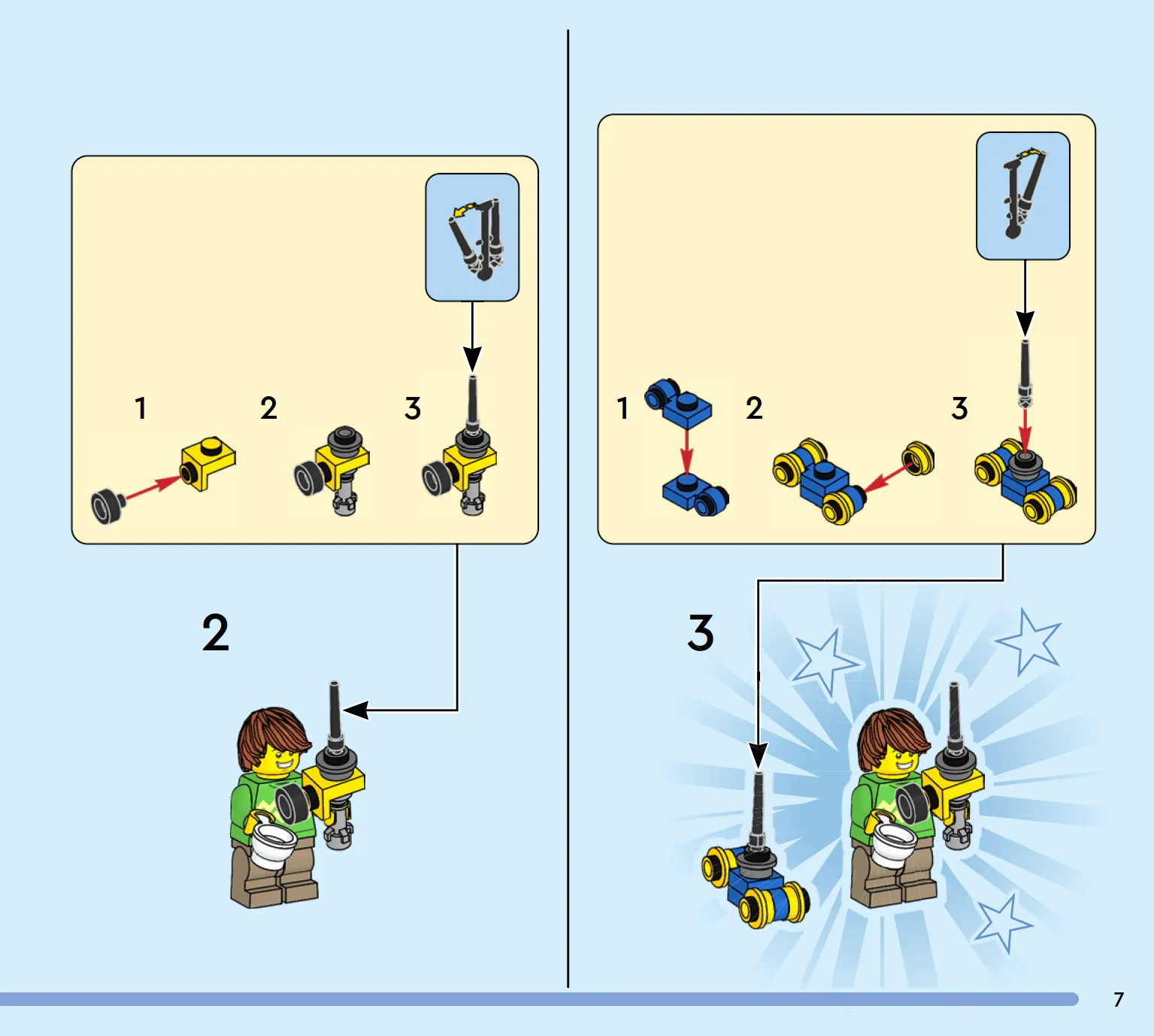 1

2

3

2

1

2

3

3

7