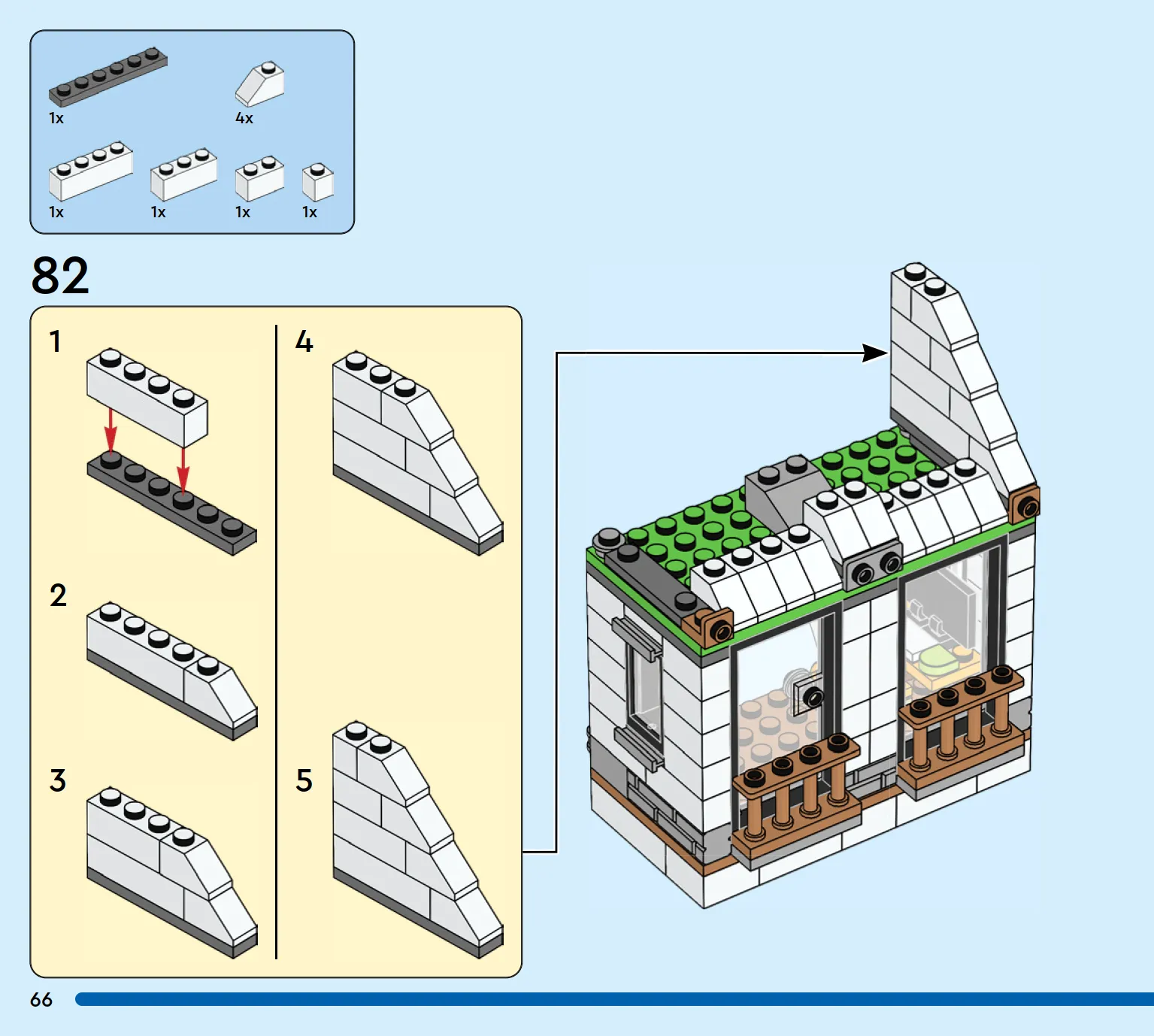 1x 4x
1x 1x 1x 1x

82

1
2
3
4
5

66