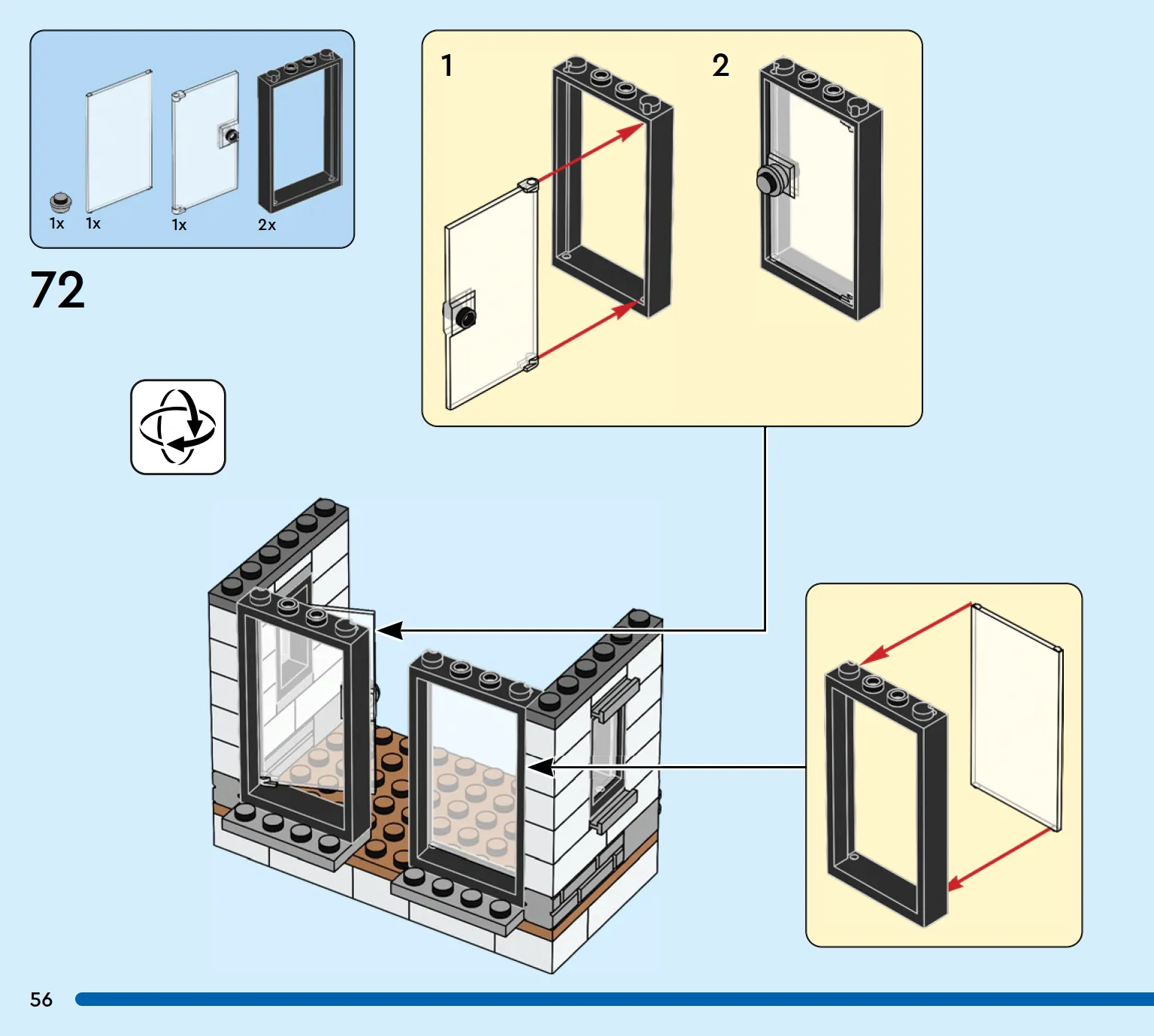 1x 1x 1x 2x

72

1

2

56