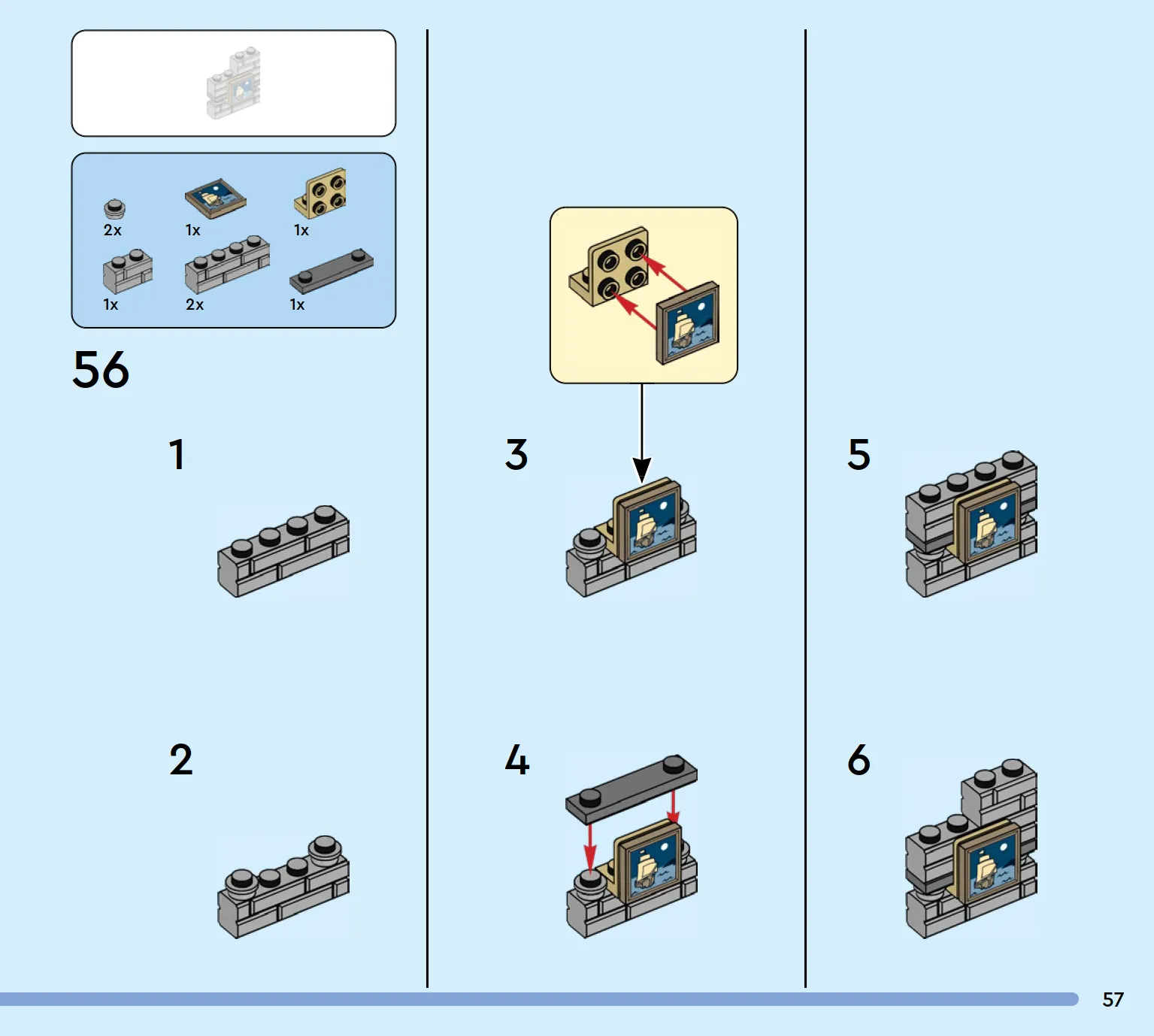 2x
1x
1x
1x
2x
1x

56

1

2

3

4

5

6

57