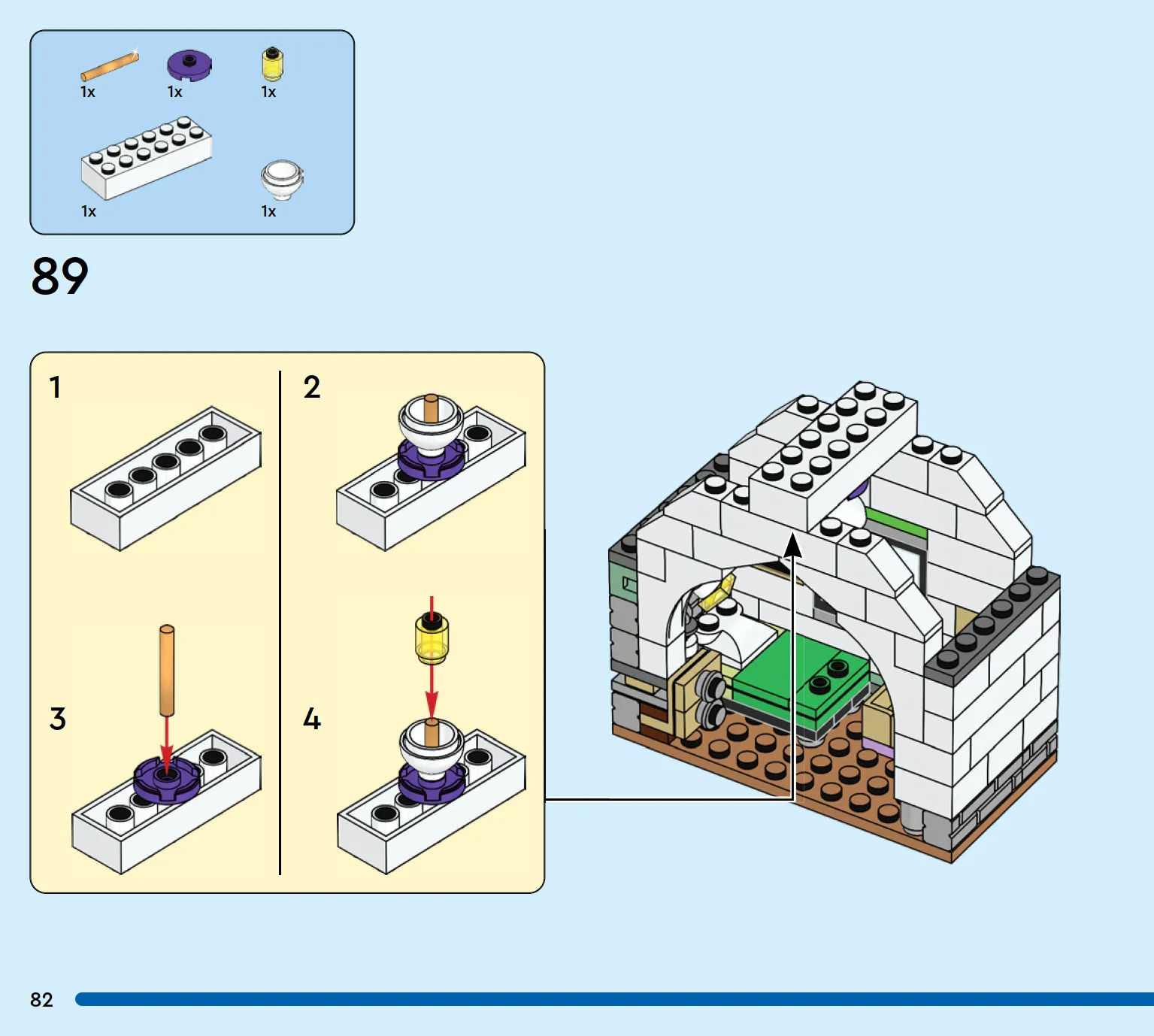 1x 1x 1x

1x 1x

89

1

2

3

4

82