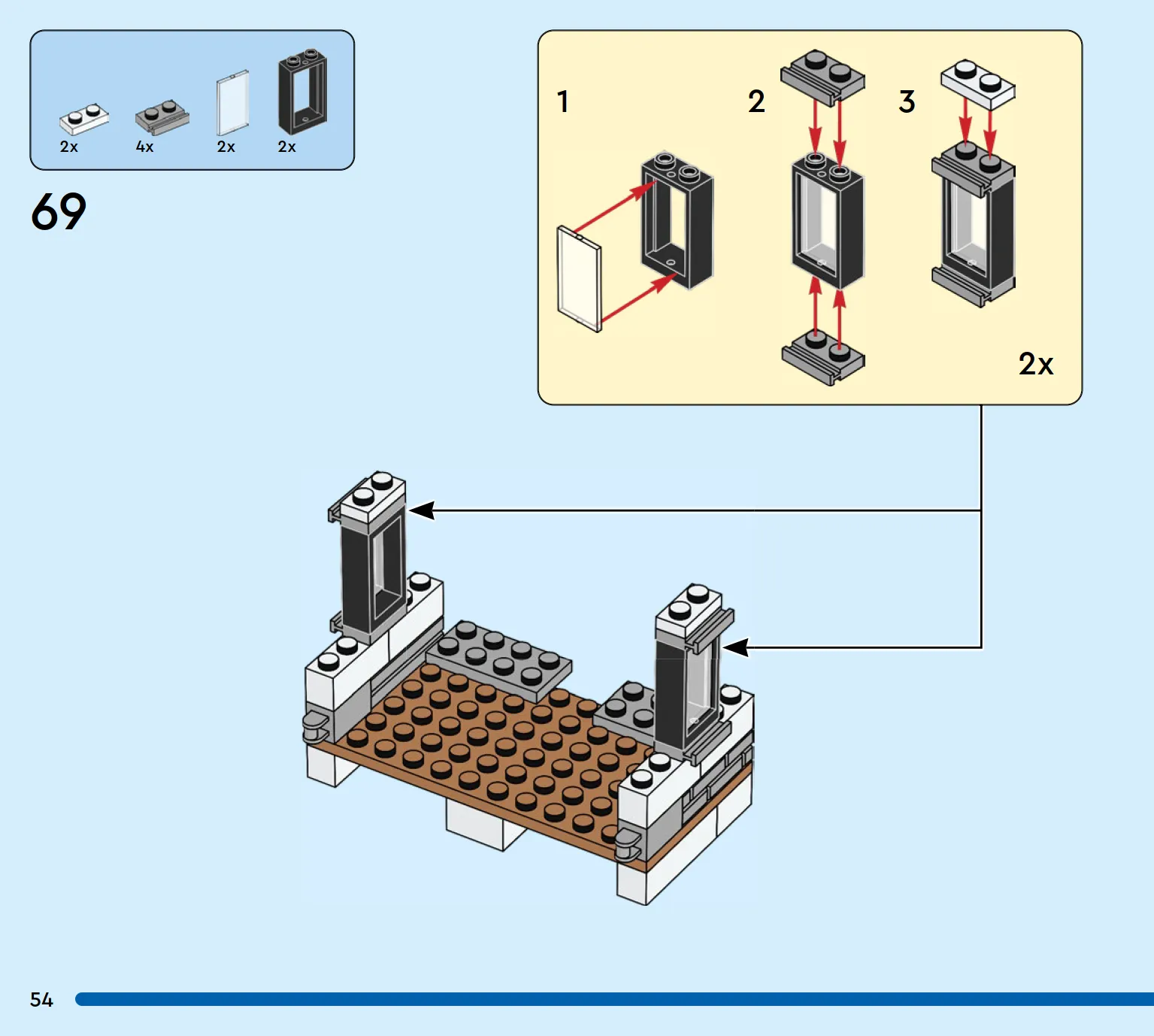 2x 4x 2x 2x

69

1 2 3

2x

54